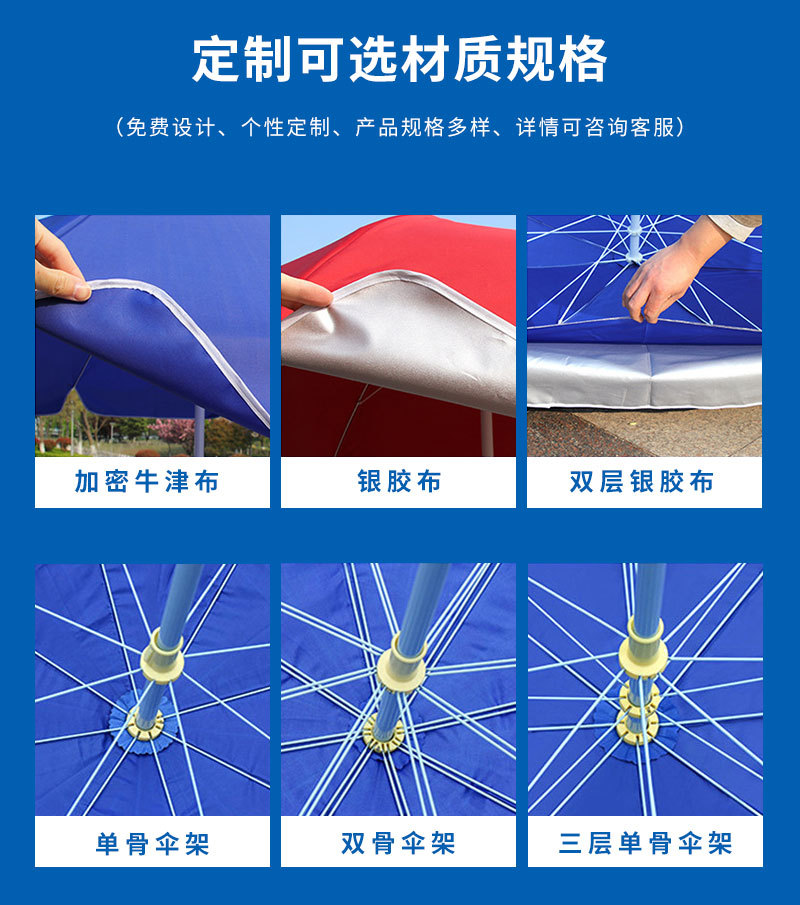 定制可选材质规格

（免费设计、个性定制、产品规格多样、详情可咨询客服）

加密牛津布

银胶布

双层银胶布

单骨伞架

双骨伞架

三层单骨伞架