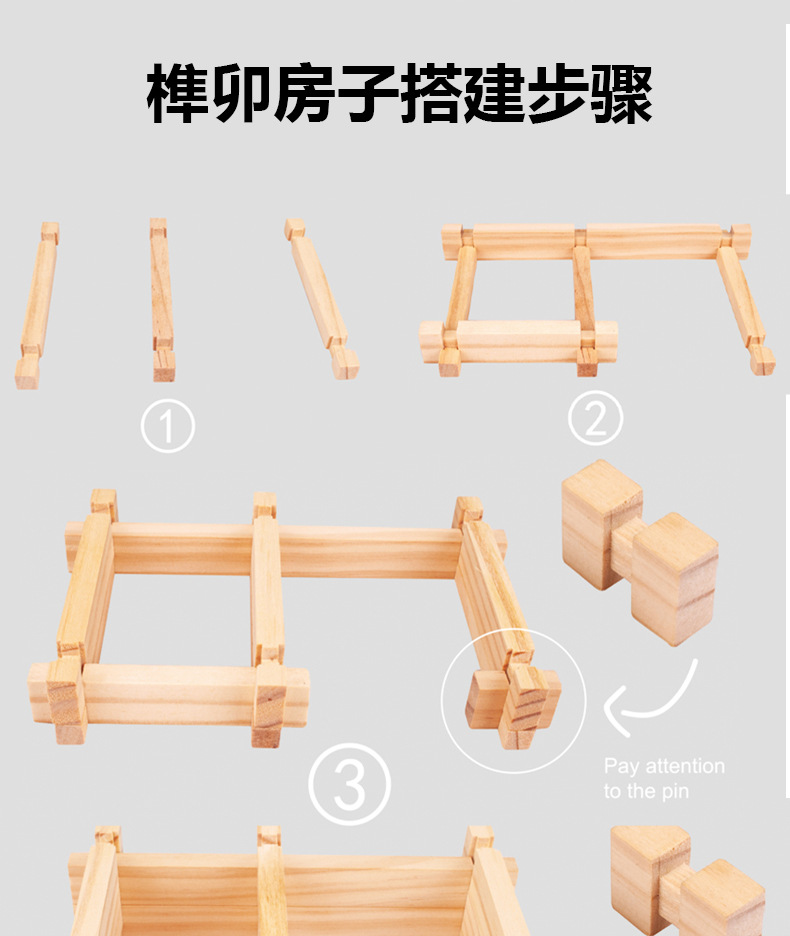 榫卯房子搭建步骤

①

②

③

Pay attention to the pin