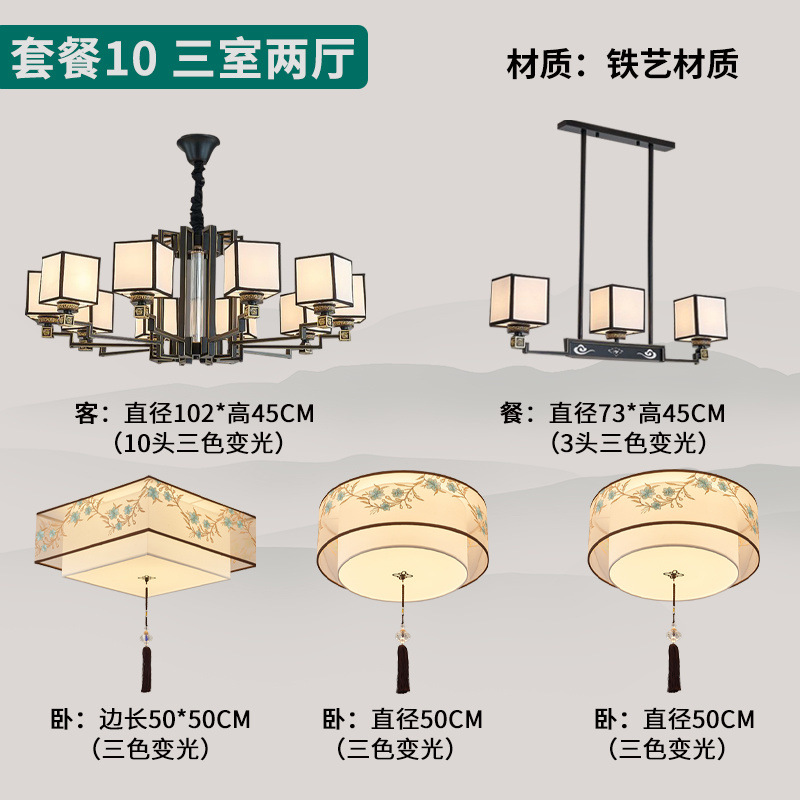 套餐10 三室两厅

材质：铁艺材质

客：直径102*高45CM
（10头三色变光）

餐：直径73*高45CM
（3头三色变光）

卧：边长50*50CM
（三色变光）

卧：直径50CM
（三色变光）

卧：直径50CM
（三色变光）