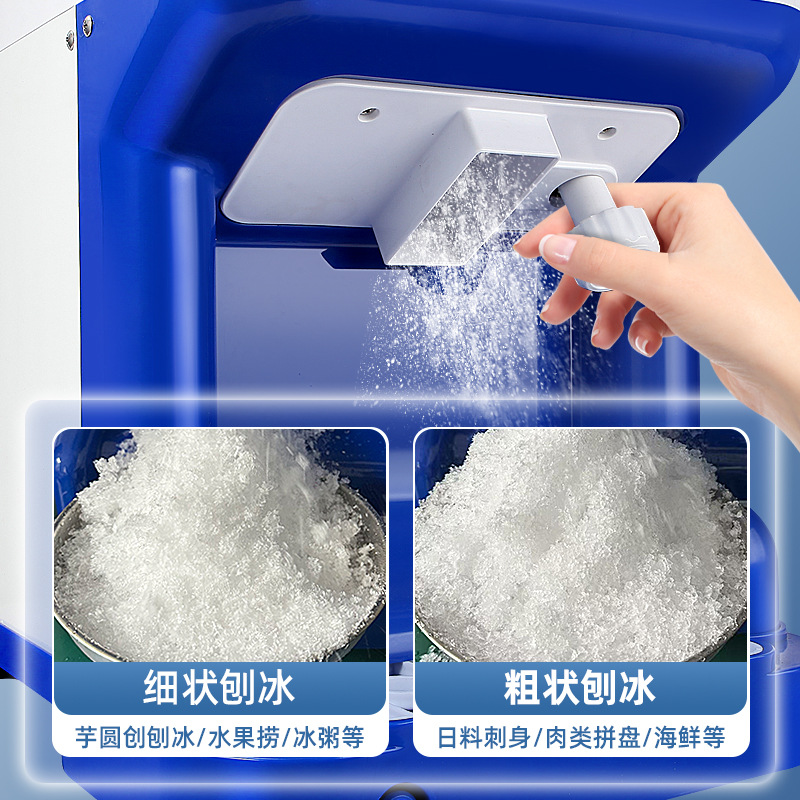 细状刨冰
芋圆创刨冰/水果捞/冰粥等

粗状刨冰
日料刺身/肉类拼盘/海鲜等