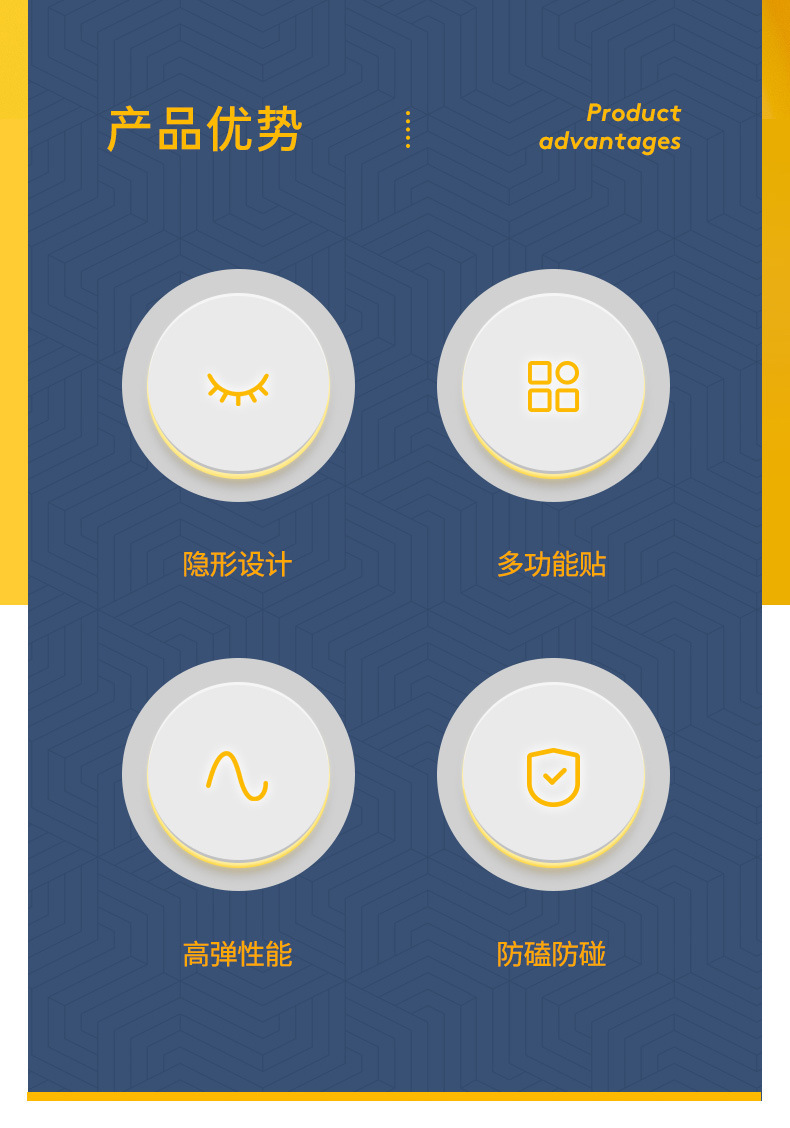 产品优势

Product advantages

隐形设计

多功能贴

高弹性能

防磕防碰