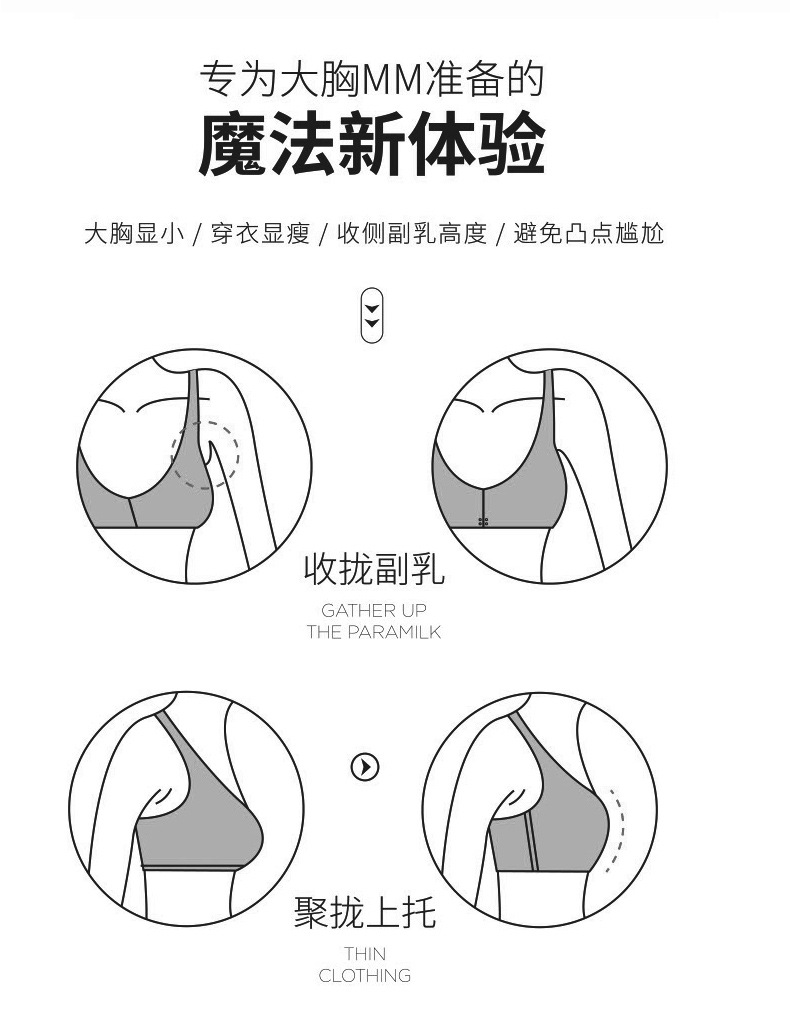 专为大胸MM准备的
魔法新体验

大胸显小 / 穿衣显瘦 / 收侧副乳高度 / 避免凸点尴尬

收拢副乳
GATHER UP
THE PARAMILK

聚拢上托
THIN
CLOTHING