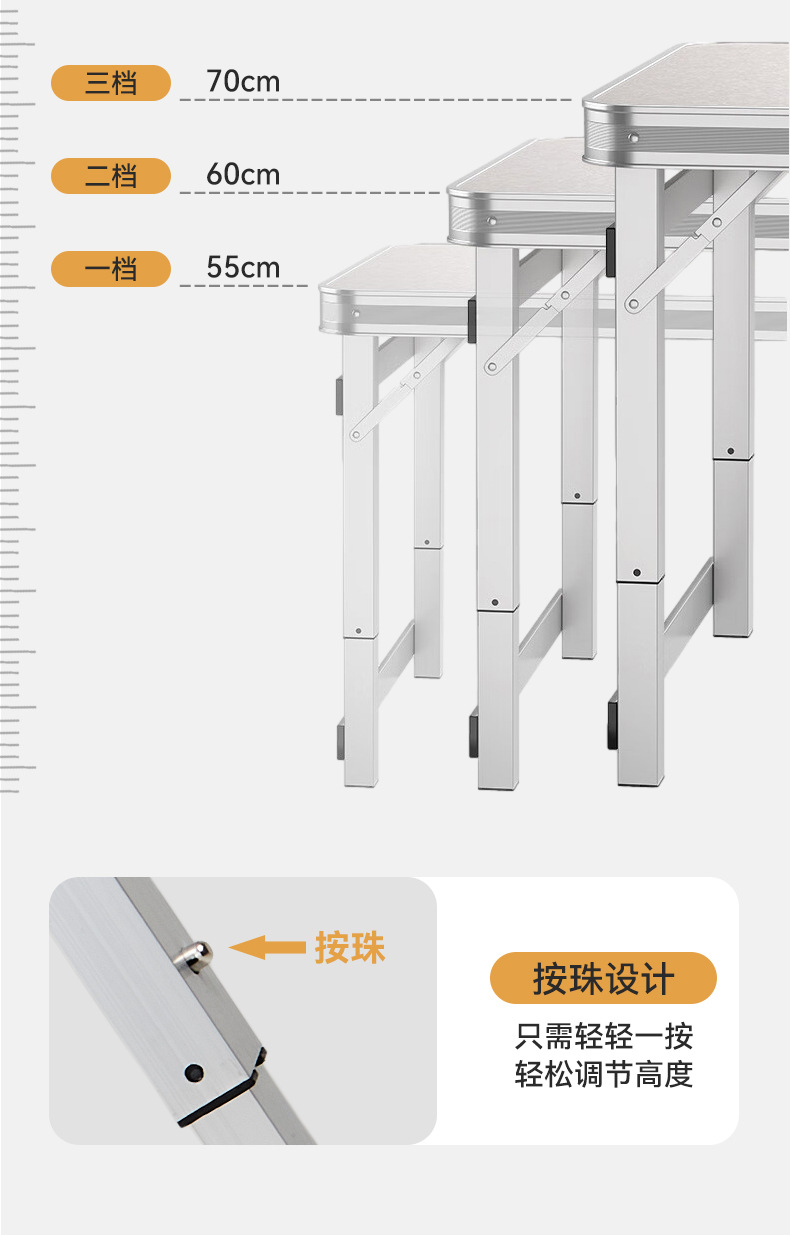 三档 70cm

二档 60cm

一档 55cm

按珠

按珠设计

只需轻轻一按
轻松调节高度