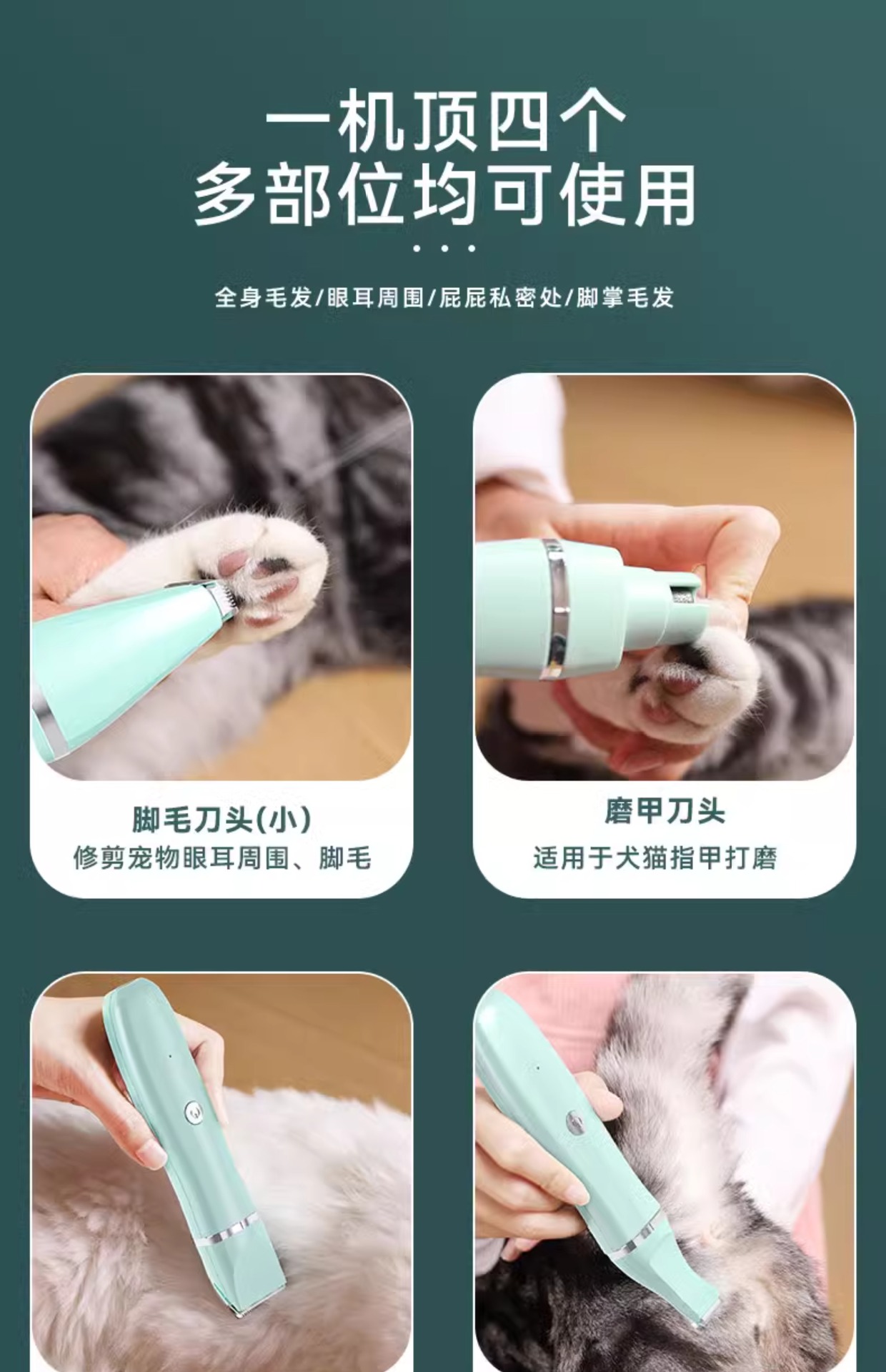 一机顶四个
多部位均可使用

全身毛发/眼耳周围/屁屁私密处/脚掌毛发

脚毛刀头(小)
修剪宠物眼耳周围、脚毛

磨甲刀头
适用于犬猫指甲打磨