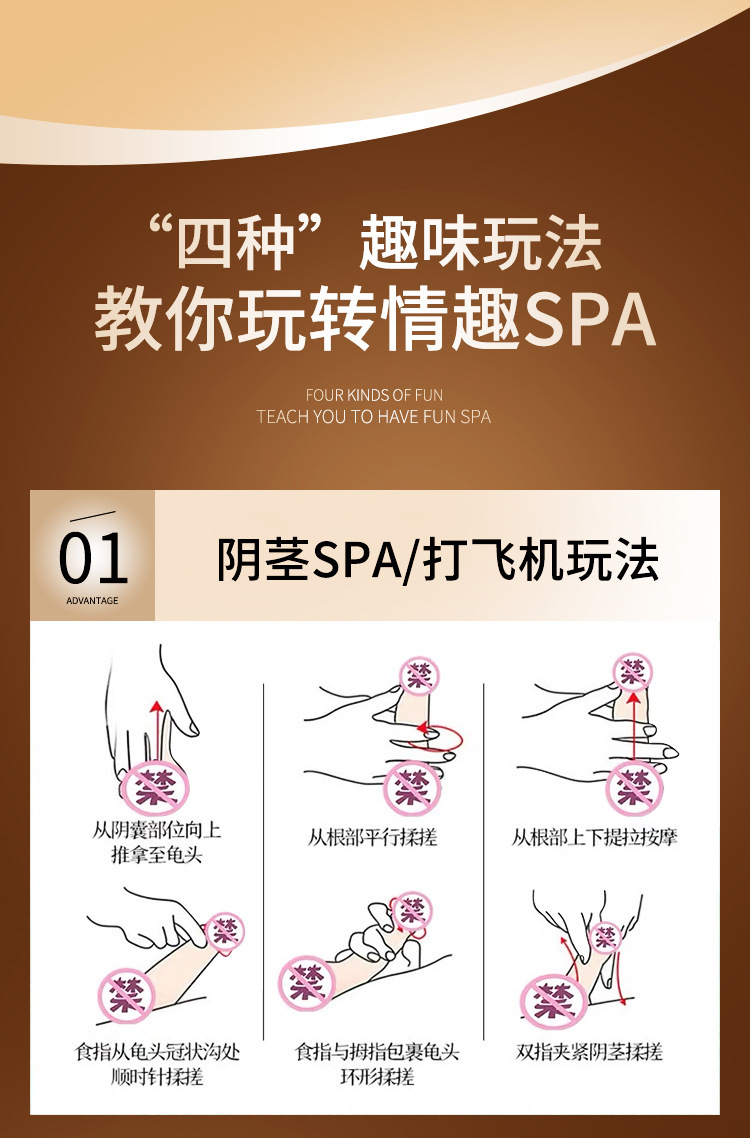 “四种”趣味玩法
教你玩转情趣SPA

FOUR KINDS OF FUN
TEACH YOU TO HAVE FUN SPA

01
ADVANTAGE

阴茎SPA/打飞机玩法

禁

从阴囊部位向上推拿至龟头

禁
禁

从根部平行揉搓

禁
禁

从根部上下提拉按摩

禁
禁

食指从龟头冠状沟处顺时针揉搓

禁
禁

食指与拇指包裹龟头环形揉搓

禁
禁

双指夹紧阴茎揉搓