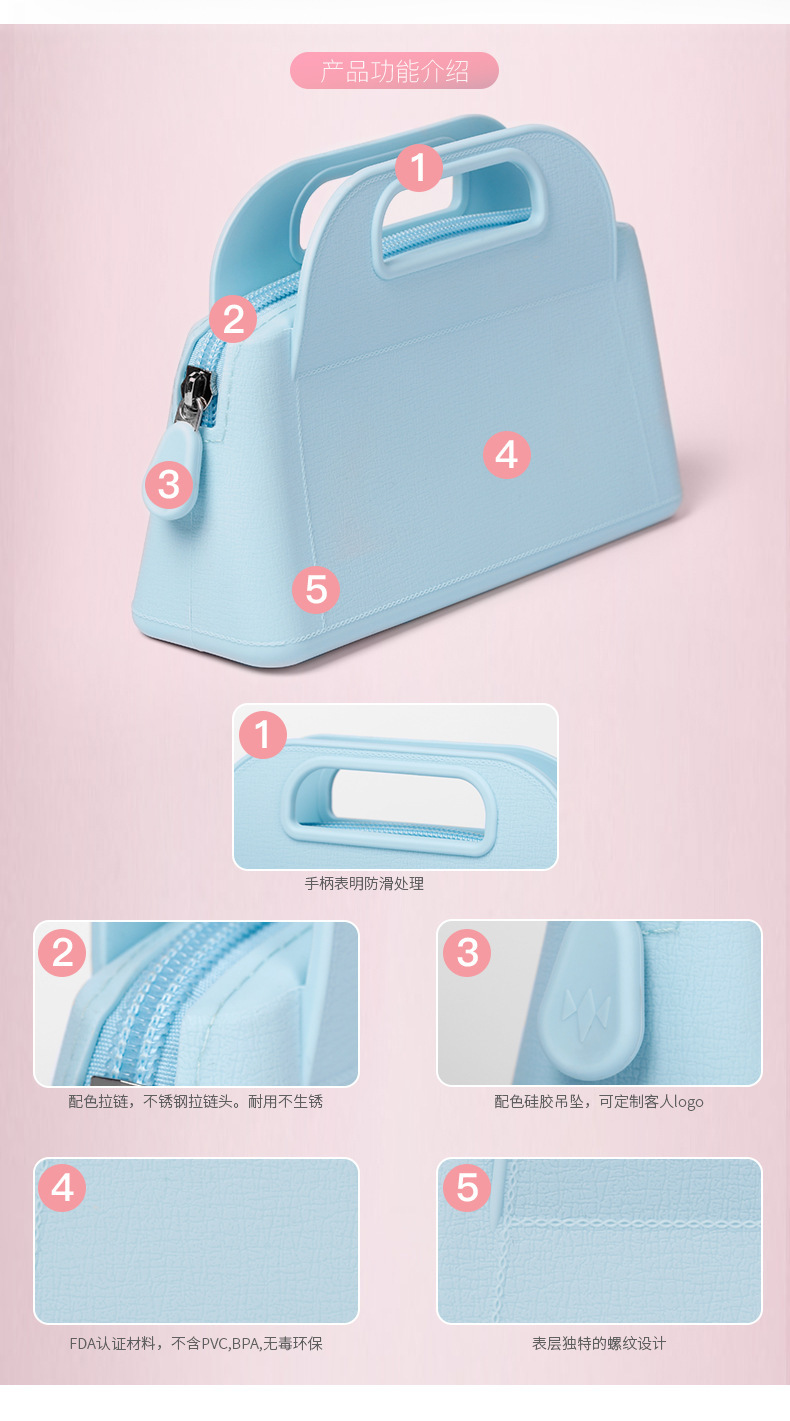 产品功能介绍

1
2
3
4
5

1
手柄表明防滑处理

2
配色拉链，不锈钢拉链头。耐用不生锈

3
配色硅胶吊坠，可定制客人logo

4
FDA认证材料，不含PVC,BPA,无毒环保

5
表层独特的螺纹设计