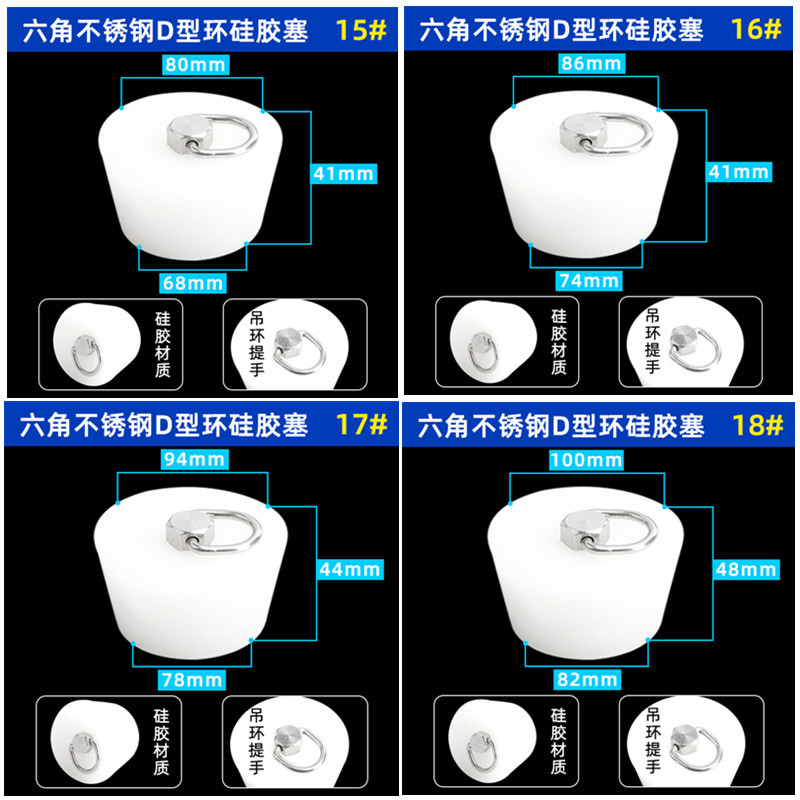 六角不锈钢D型环硅胶塞 15#

80mm

41mm

68mm

硅胶材质

吊环提手

六角不锈钢D型环硅胶塞 16#

86mm

41mm

74mm

硅胶材质

吊环提手

六角不锈钢D型环硅胶塞 17#

94mm

44mm

78mm

硅胶材质

吊环提手

六角不锈钢D型环硅胶塞 18#

100mm

48mm

82mm

硅胶材质

吊环提手