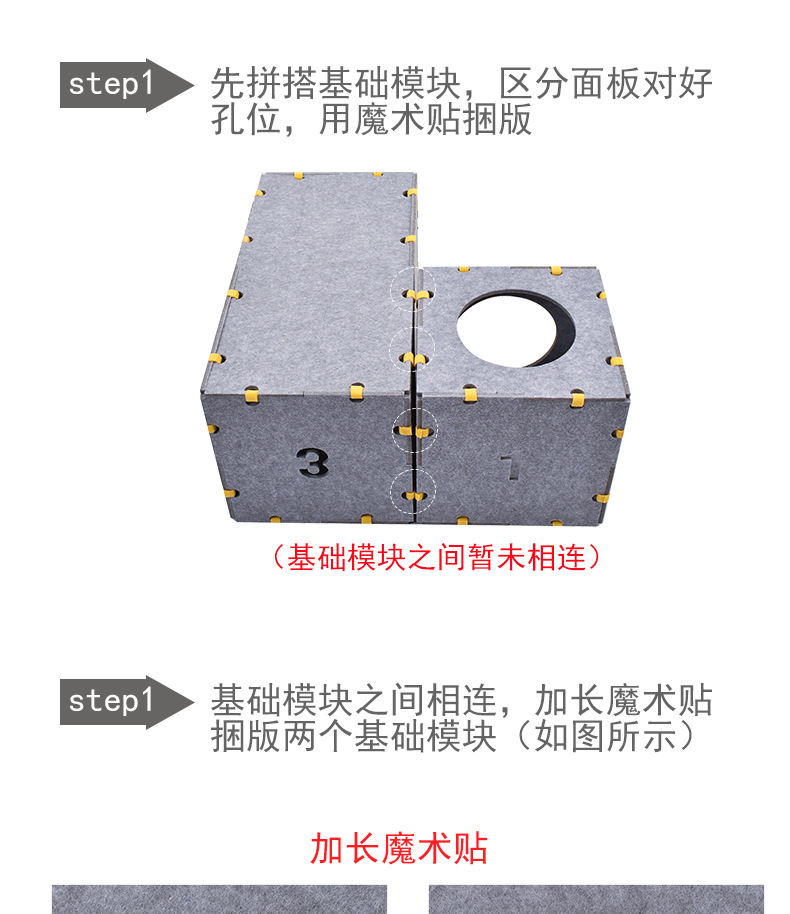 step1 先拼搭基础模块，区分面板对好孔位，用魔术贴捆版

3

1

（基础模块之间暂未相连）

step1 基础模块之间相连，加长魔术贴捆版两个基础模块（如图所示）

加长魔术贴