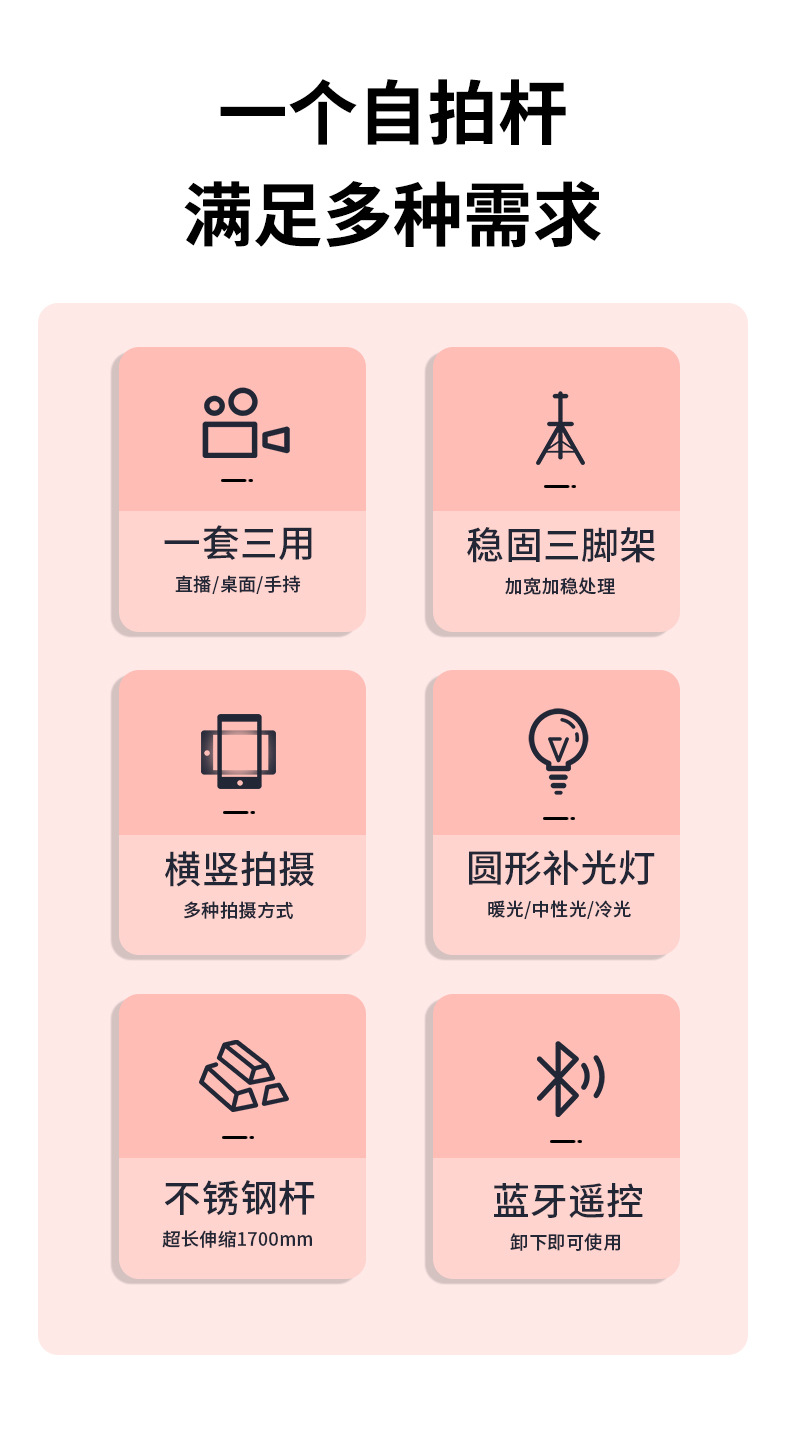 一个自拍杆
满足多种需求

一套三用
直播/桌面/手持

稳固三脚架
加宽加稳处理

横竖拍摄
多种拍摄方式

圆形补光灯
暖光/中性光/冷光

不锈钢杆
超长伸缩1700mm

蓝牙遥控
卸下即可使用