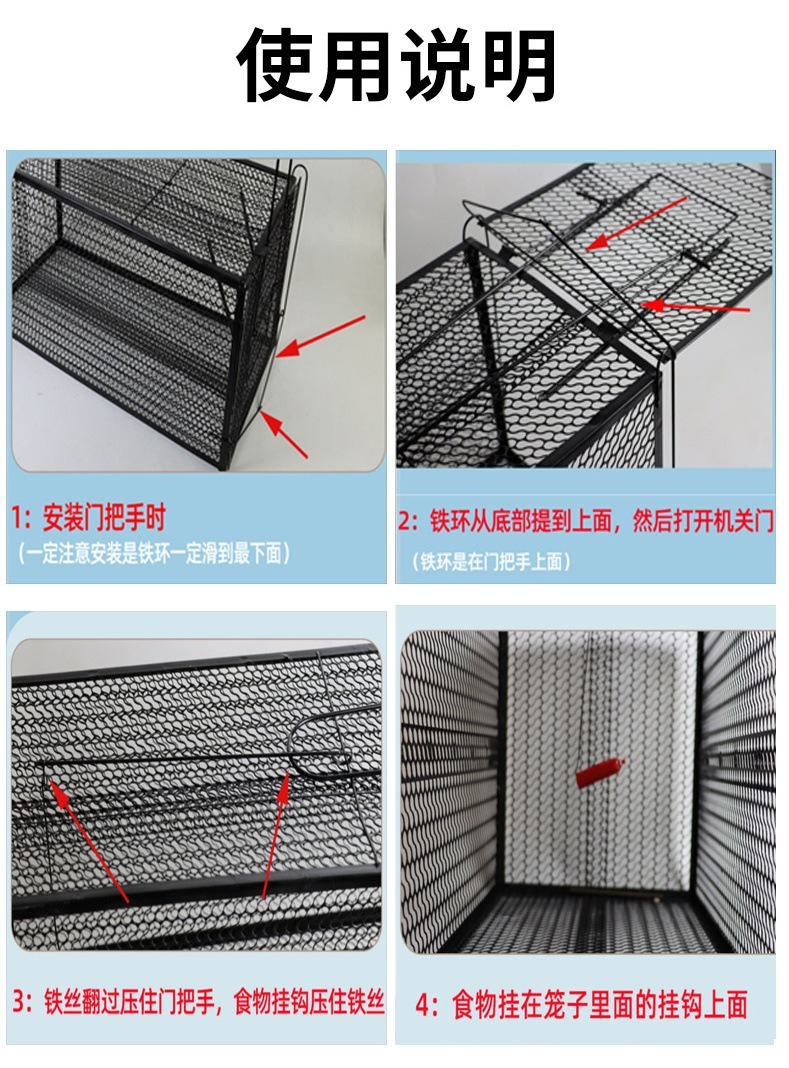 使用说明

1：安装门把手时
（一定注意安装是铁环一定滑到最下面）

2：铁环从底部提到上面，然后打开机关门
（铁环是在门把手上面）

3：铁丝翻过压住门把手，食物挂钩压住铁丝

4：食物挂在笼子里面的挂钩上面