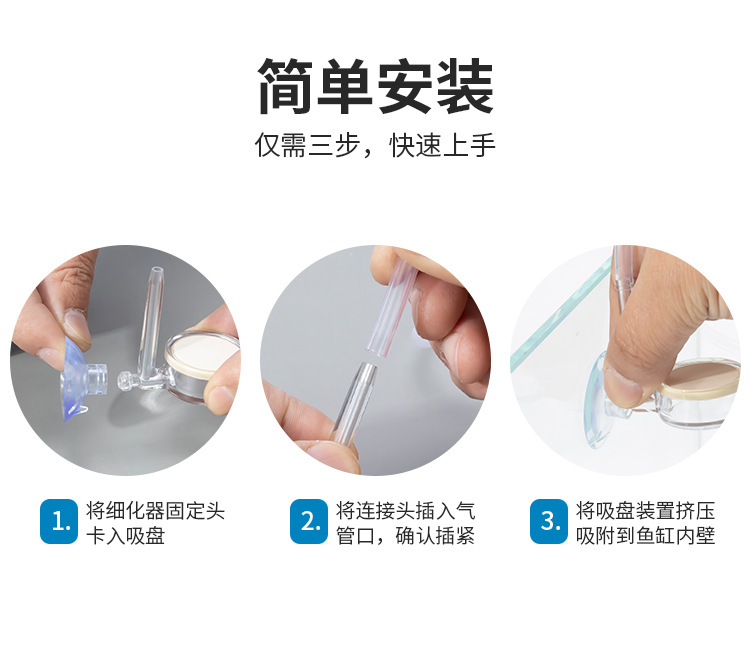 简单安装

仅需三步，快速上手

1. 将细化器固定头卡入吸盘

2. 将连接头插入气管口，确认插紧

3. 将吸盘装置挤压吸附到鱼缸内壁