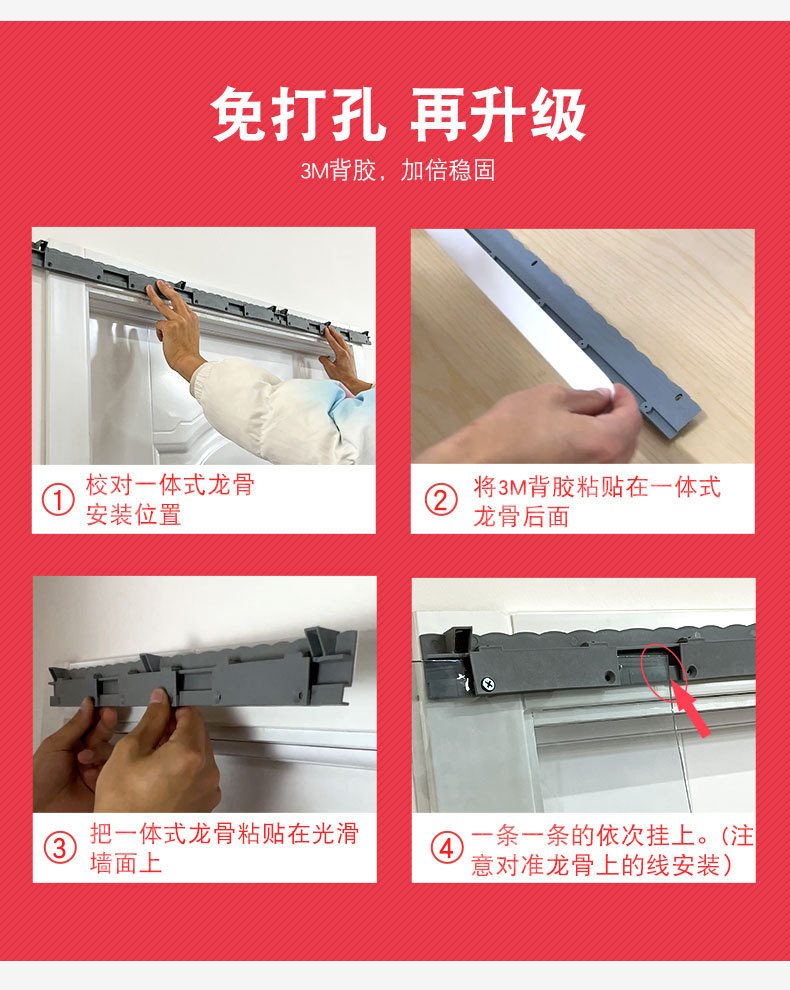 免打孔 再升级

3M背胶，加倍稳固

① 校对一体式龙骨安装位置

② 将3M背胶粘贴在一体式龙骨后面

③ 把一体式龙骨粘贴在光滑墙面上

④ 一条一条的依次挂上。(注意对准龙骨上的线安装)