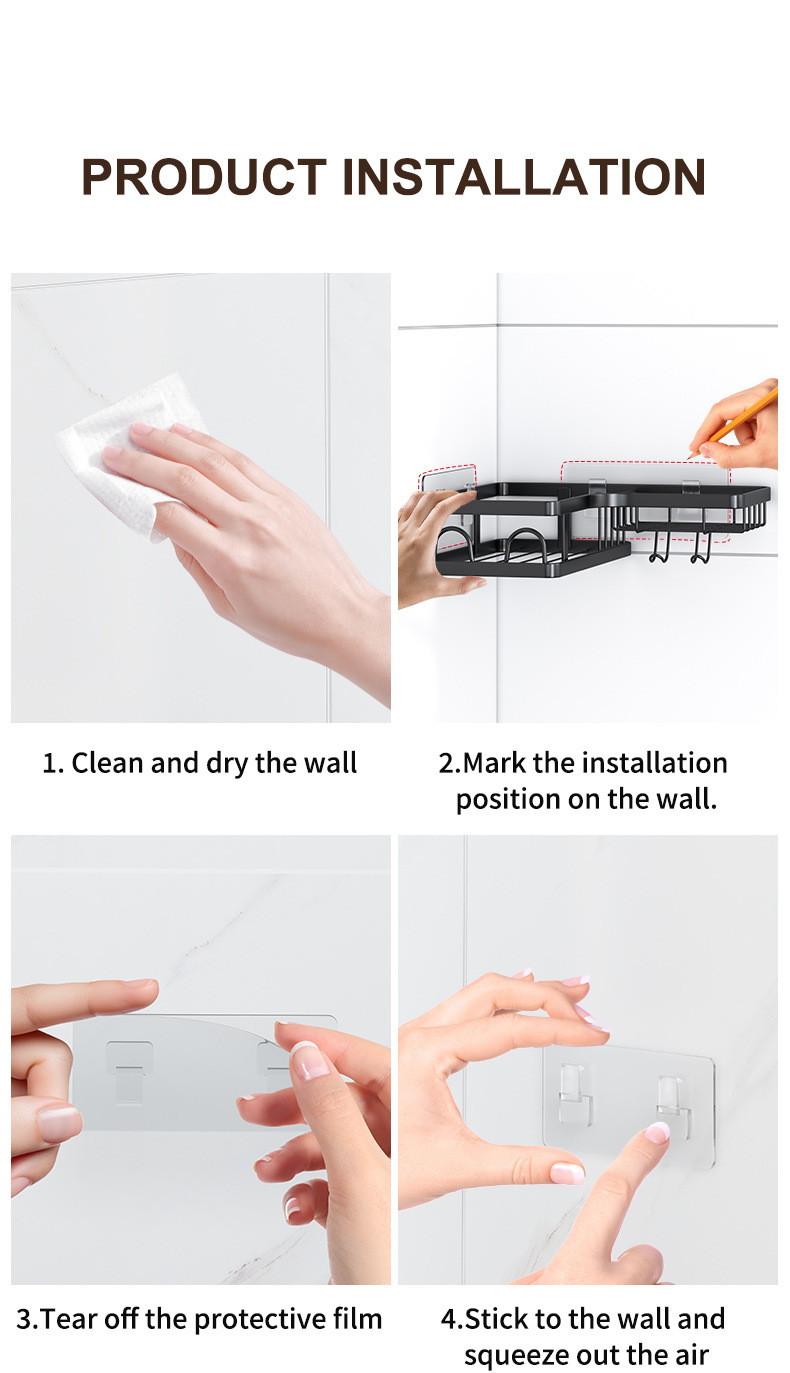 PRODUCT INSTALLATION

1. Clean and dry the wall

2.Mark the installation position on the wall.

3.Tear off the protective film

4.Stick to the wall and squeeze out the air