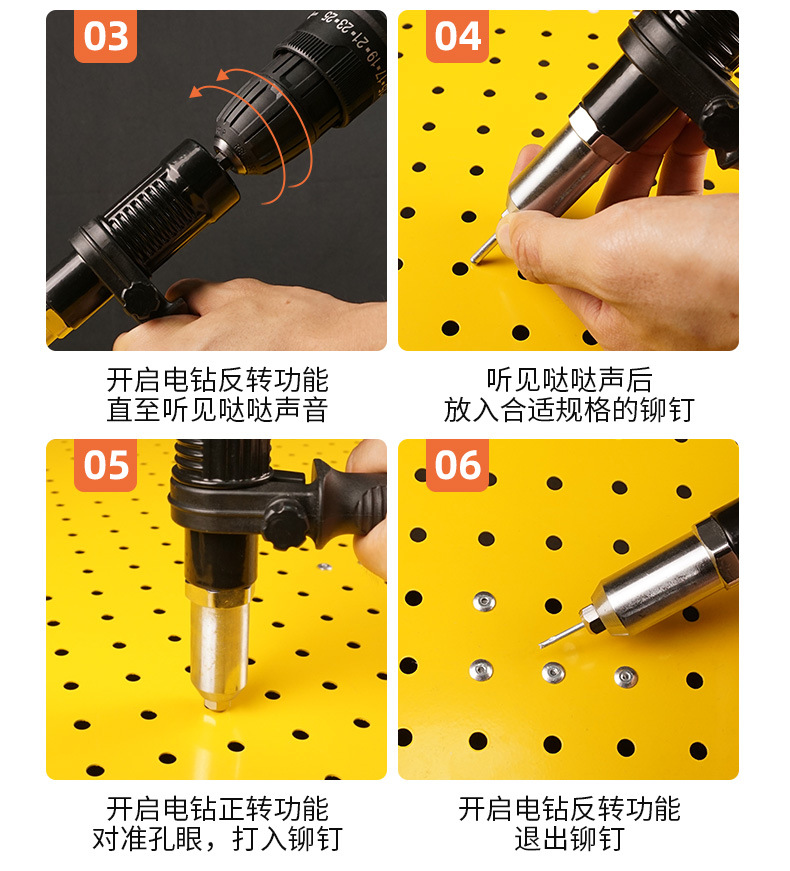 03

开启电钻反转功能
直至听见哒哒声音

04

听见哒哒声后
放入合适规格的铆钉

05

开启电钻正转功能
对准孔眼，打入铆钉

06

开启电钻反转功能
退出铆钉