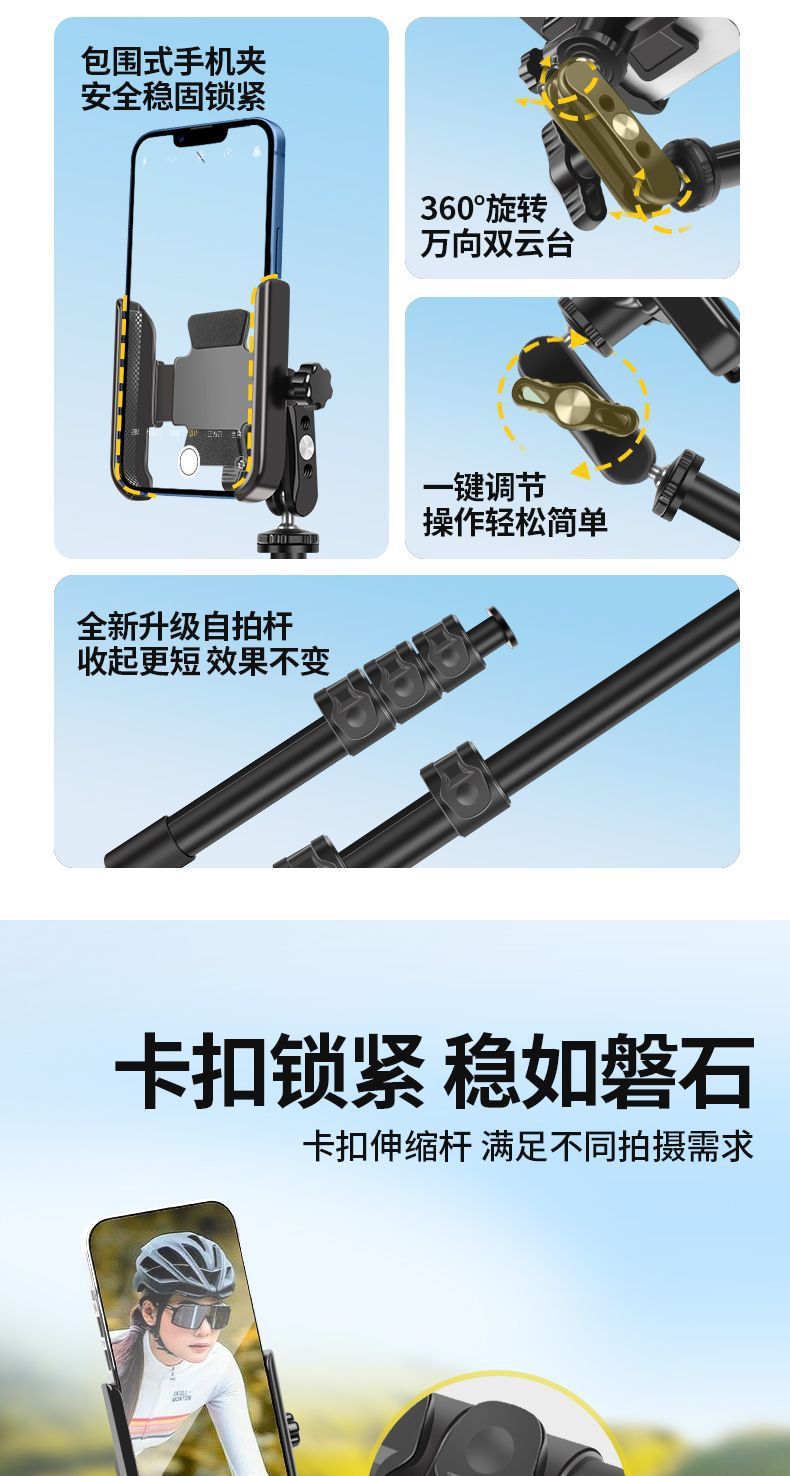 包围式手机夹
安全稳固锁紧

360°旋转
万向双云台

一键调节
操作轻松简单

全新升级自拍杆
收起更短 效果不变

卡扣锁紧 稳如磐石
卡扣伸缩杆 满足不同拍摄需求