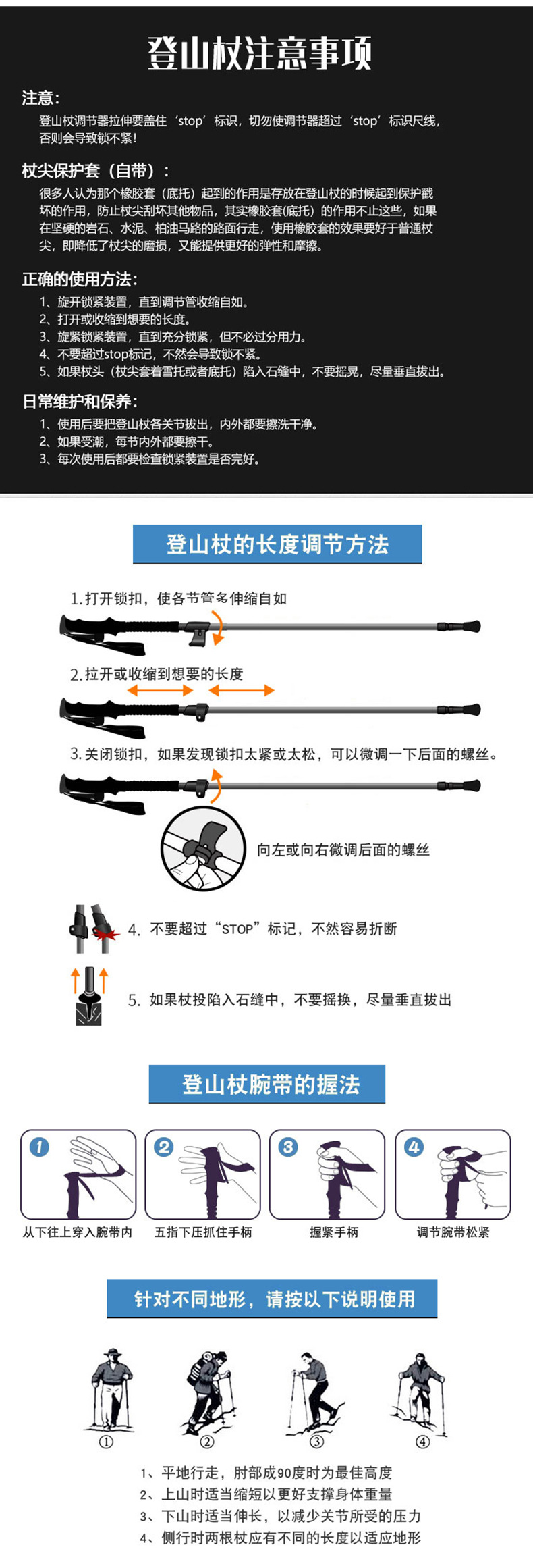 登山杖注意事项

注意:
登山杖调节器拉伸要盖住‘stop’标识，切勿使调节器超过‘stop’标识尺线，否则会导致锁不紧!

杖尖保护套（自带）：
很多人认为那个橡胶套（底托）起到的作用是存放在登山杖的时候起到保护戳坏的作用，防止杖尖刮坏其他物品，其实橡胶套(底托）的作用不止这些，如果在坚硬的岩石、水泥、柏油马路的路面行走，使用橡胶套的效果要好于普通杖尖，即降低了杖尖的磨损，又能提供更好的弹性和摩擦。

正确的使用方法:
1、旋开锁紧装置，直到调节管收缩自如。
2、打开或收缩到想要的长度。
3、旋紧锁紧装置，直到充分锁紧，但不必过分用力。
4、不要超过stop标记，不然会导致锁不紧。
5、如果杖头（杖尖套着雪托或者底托）陷入石缝中，不要摇晃，尽量垂直拔出。

日常维护和保养:
1、使用后要把登山杖各关节拔出，内外都要擦洗干净。
2、如果受潮，每节内外都要擦干。
3、每次使用后都要检查锁紧装置是否完好。

登山杖的长度调节方法

1.打开锁扣，使各节管各伸缩自如

2.拉开或收缩到想要的长度

3.关闭锁扣，如果发现锁扣太紧或太松，可以微调一下后面的螺丝。

向左或向右微调后面的螺丝

4. 不要超过“STOP”标记，不然容易折断

5. 如果杖投陷入石缝中，不要摇换，尽量垂直拔出

登山杖腕带的握法

1 从下往上穿入腕带内
2 五指下压抓住手柄
3 握紧手柄
4 调节腕带松紧

针对不同地形，请按以下说明使用

① ② ③ ④

1、平地行走，肘部成90度时为最佳高度
2、上山时适当缩短以更好支撑身体重量
3、下山时适当伸长，以减少关节所受的压力
4、侧行时两根杖应有不同的长度以适应地形