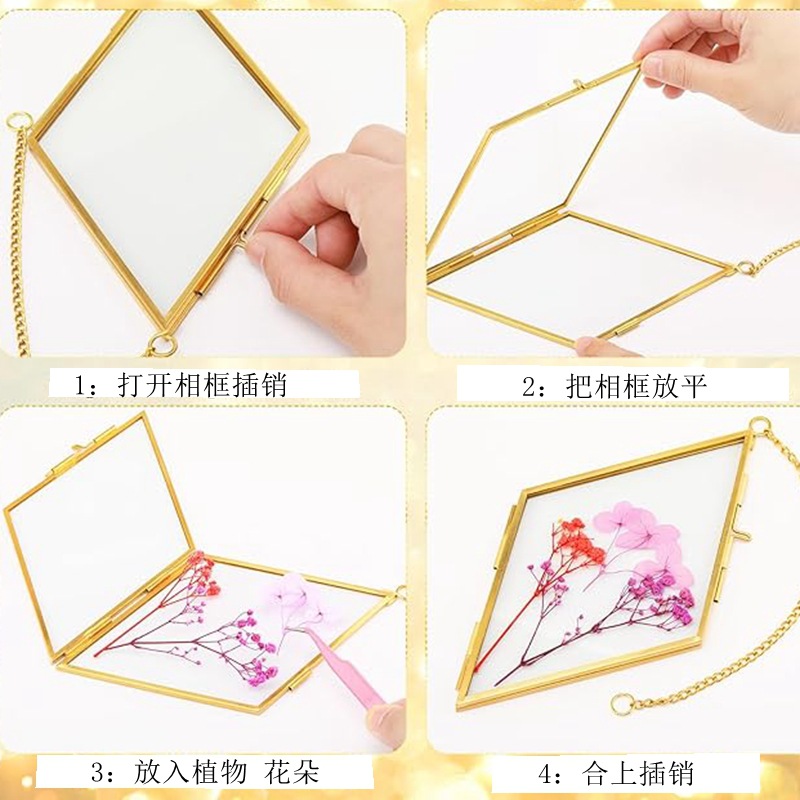 1：打开相框插销

2：把相框放平

3：放入植物 花朵

4：合上插销