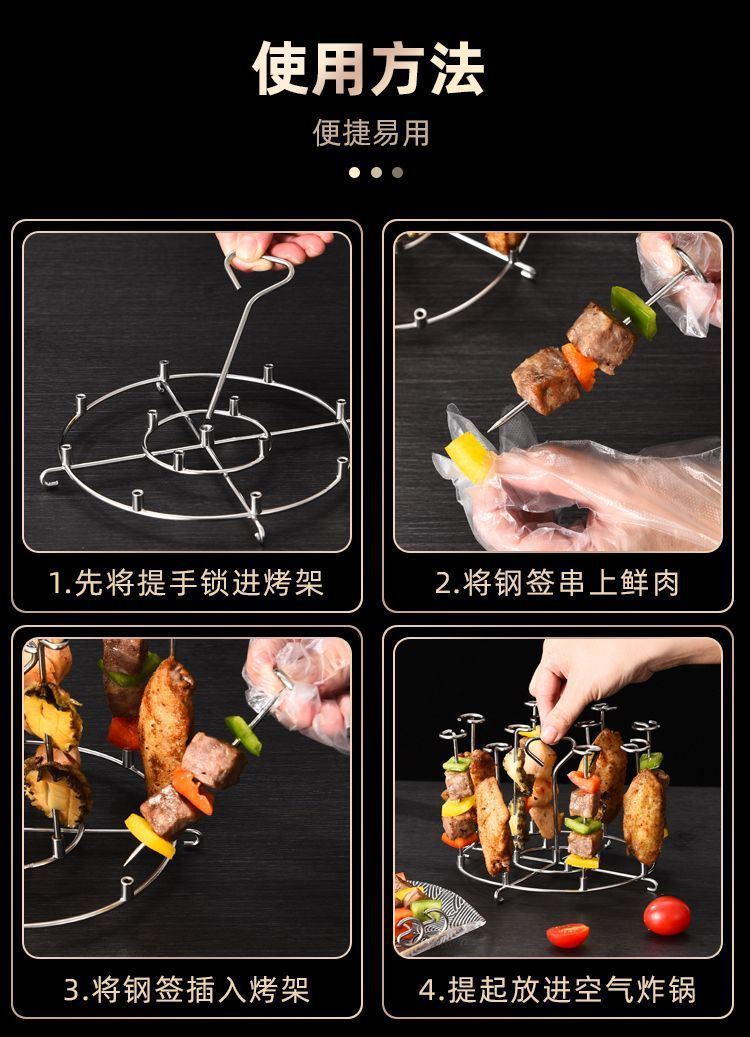 使用方法

便捷易用

1.先将提手锁进烤架

2.将钢签串上鲜肉

3.将钢签插入烤架

4.提起放进空气炸锅