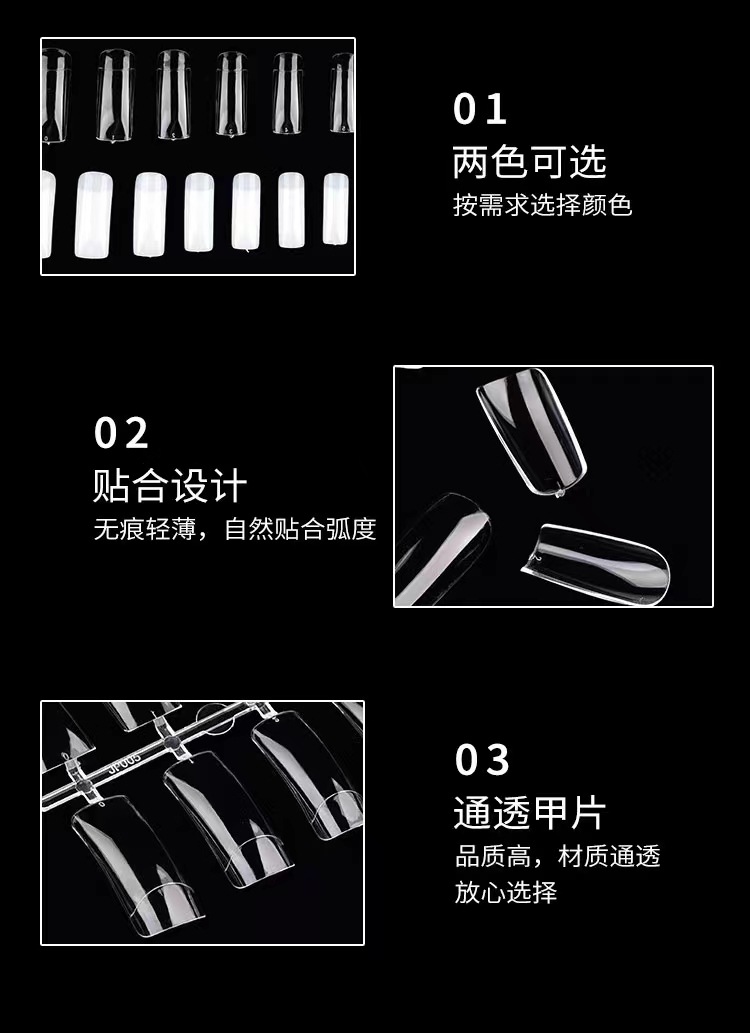 01
两色可选
按需求选择颜色

02
贴合设计
无痕轻薄，自然贴合弧度

JP005

03
通透甲片
品质高，材质通透
放心选择