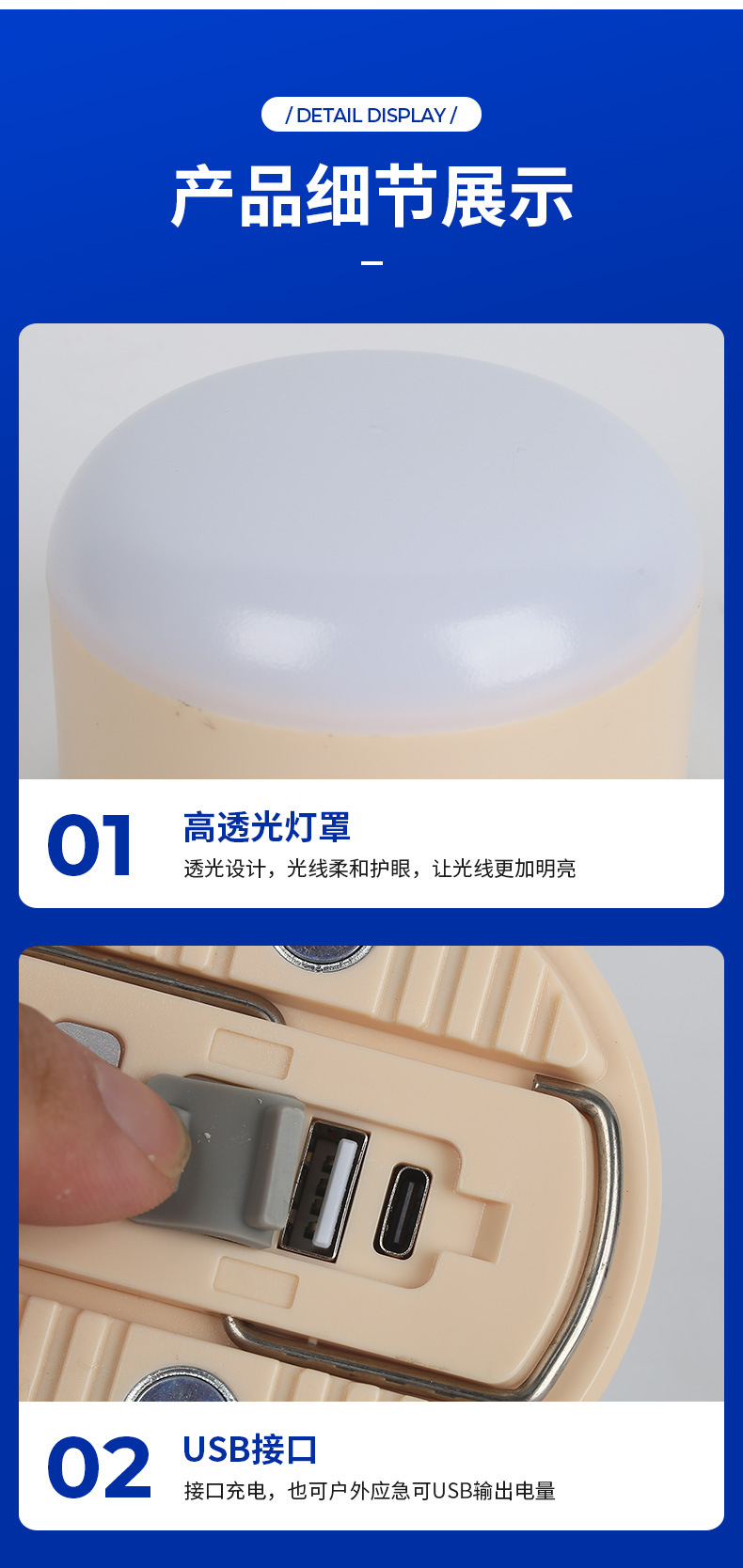 / DETAIL DISPLAY /

产品细节展示

01

高透光灯罩

透光设计，光线柔和护眼，让光线更加明亮

02

USB接口

接口充电，也可户外应急可USB输出电量