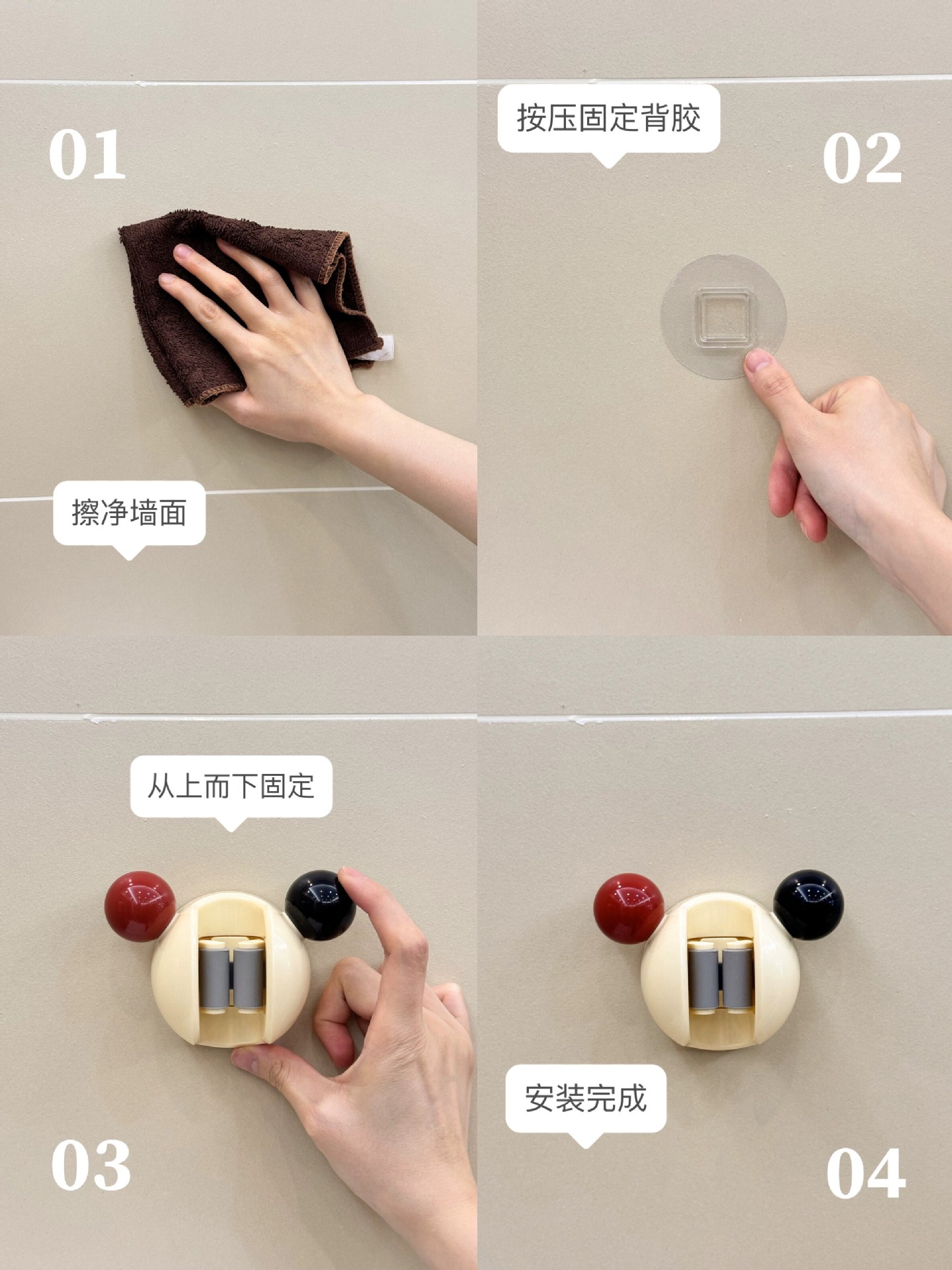 01

擦净墙面

按压固定背胶

02

从上而下固定

03

安装完成

04