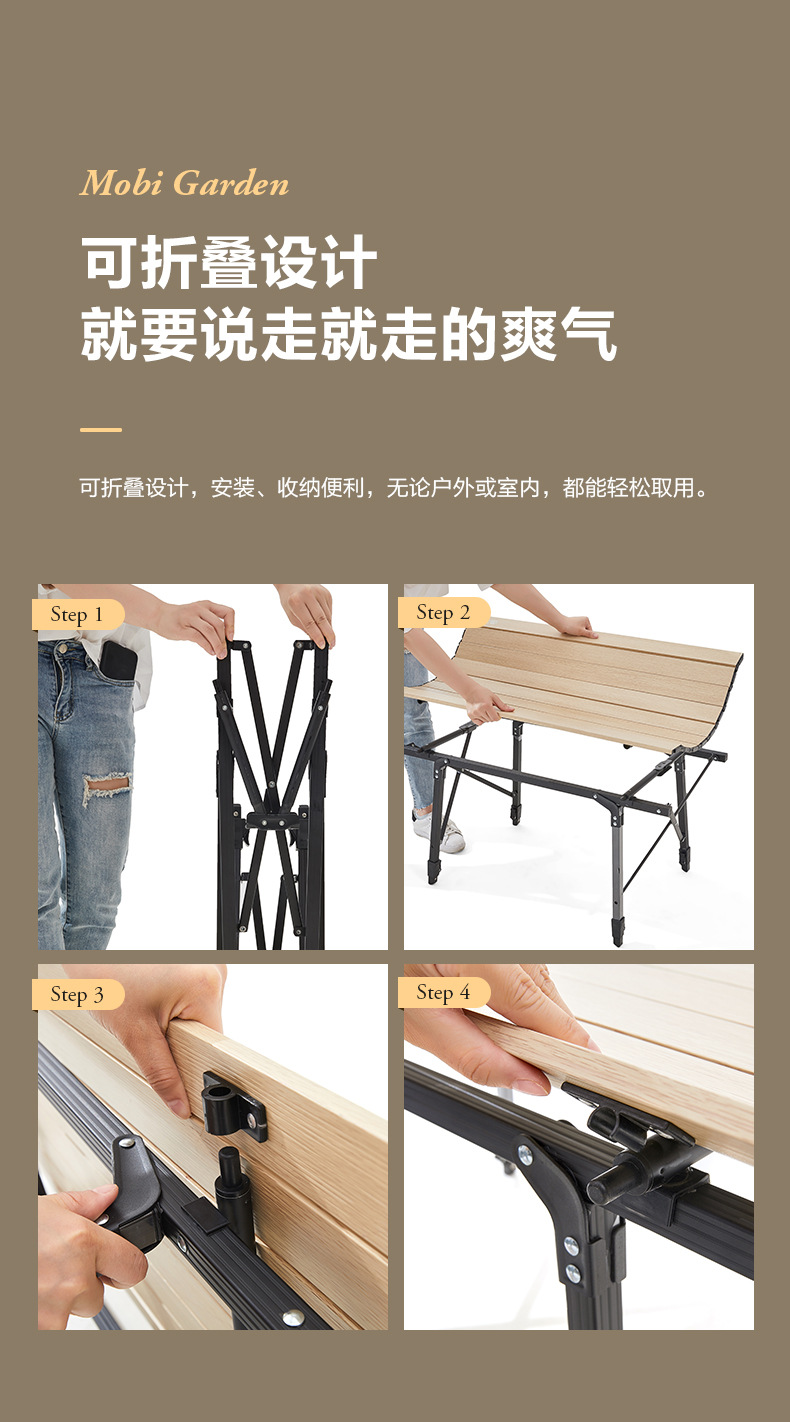 Mobi Garden

可折叠设计
就要说走就走的爽气

可折叠设计，安装、收纳便利，无论户外或室内，都能轻松取用。

Step 1

Step 2

Step 3

Step 4