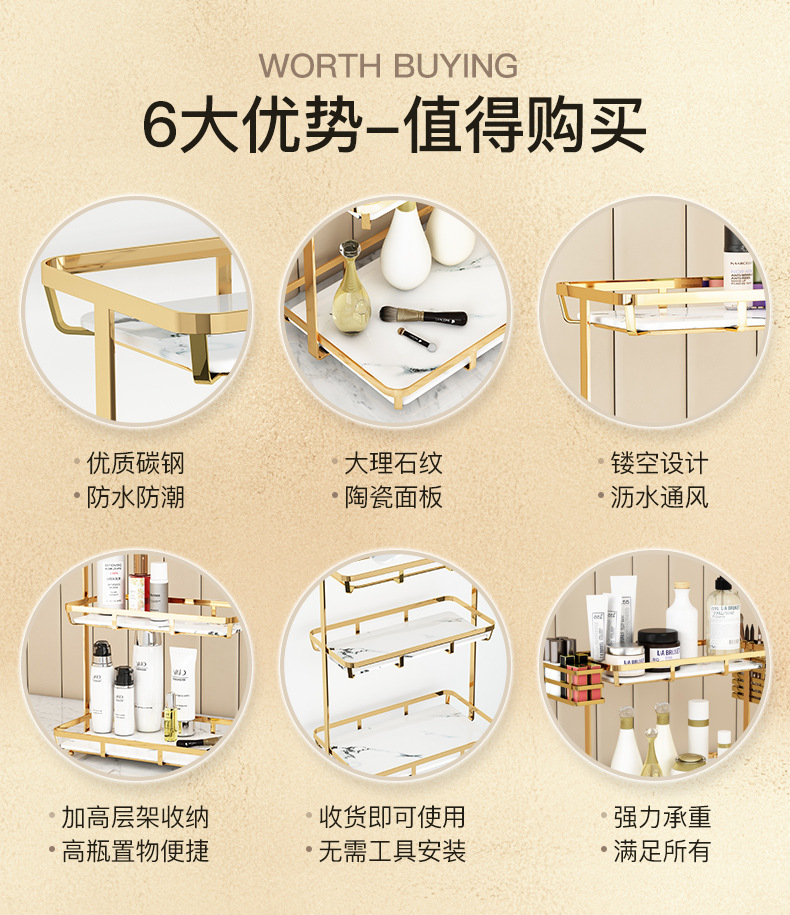 WORTH BUYING

6大优势-值得购买

· 优质碳钢
· 防水防潮

· 大理石纹
· 陶瓷面板

· 镂空设计
· 沥水通风

· 加高层架收纳
· 高瓶置物便捷

· 收货即可使用
· 无需工具安装

· 强力承重
· 满足所有