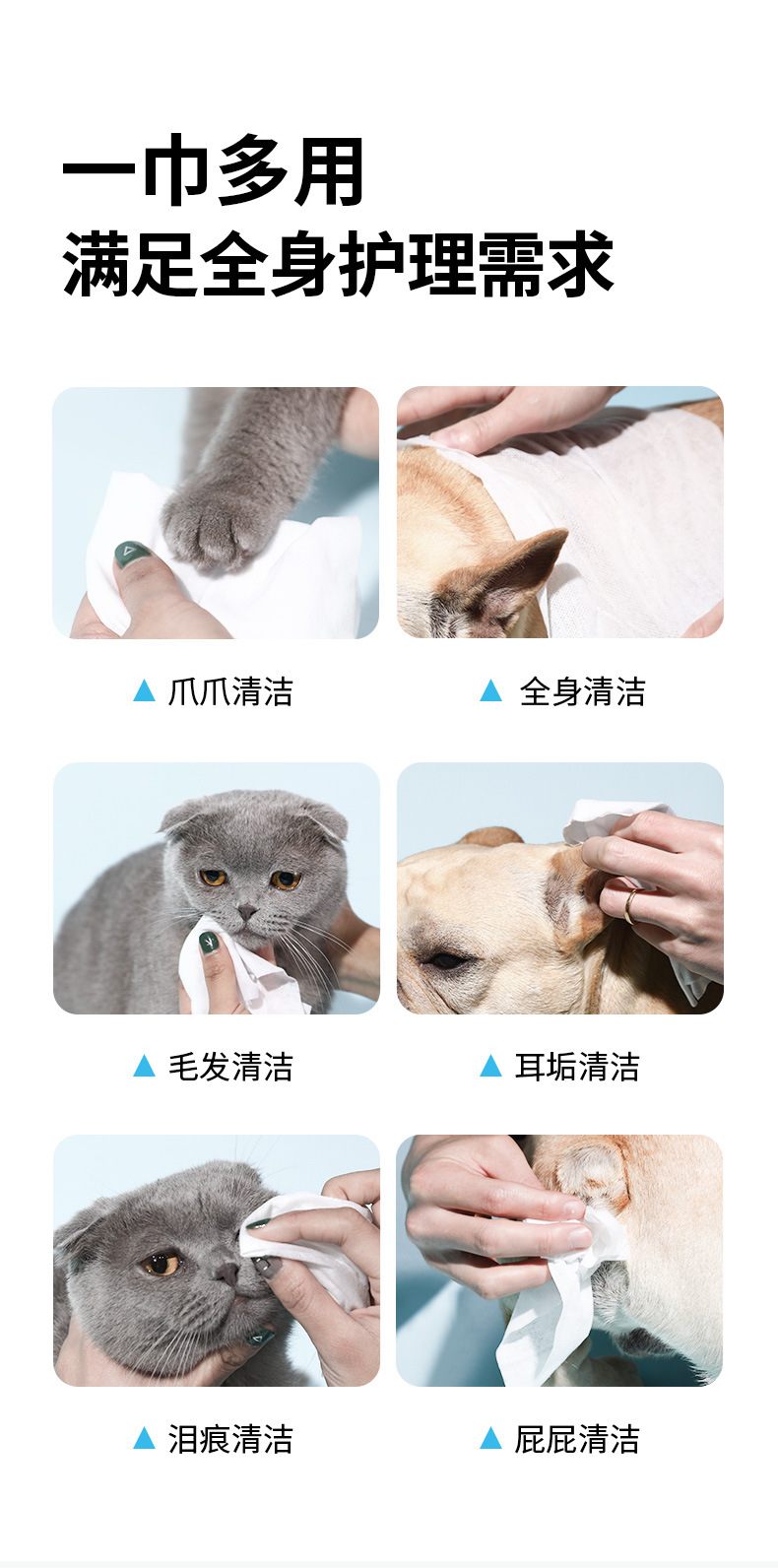 一巾多用
满足全身护理需求

▲ 爪爪清洁

▲ 全身清洁

▲ 毛发清洁

▲ 耳垢清洁

▲ 泪痕清洁

▲ 屁屁清洁