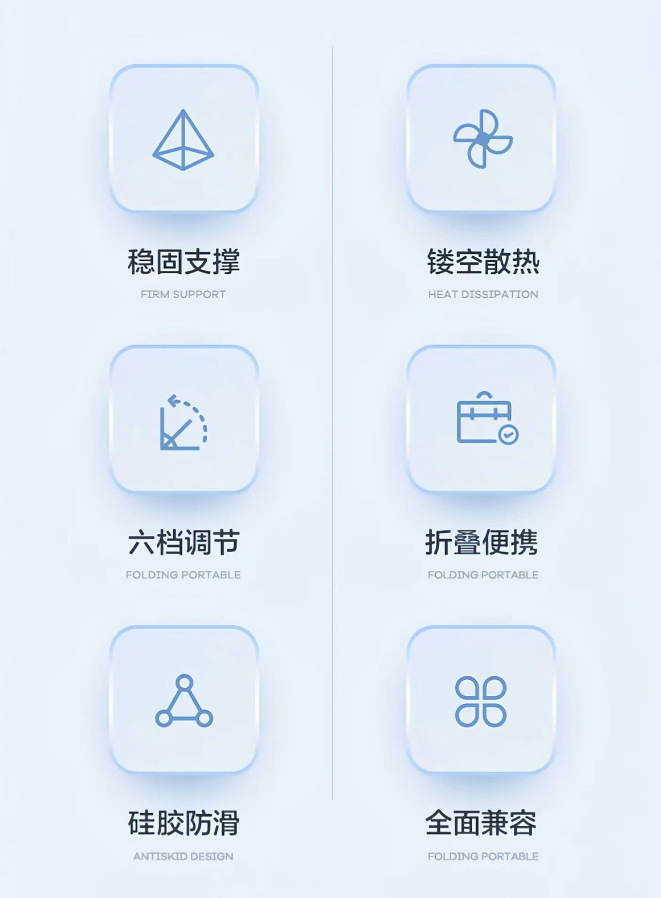 稳固支撑
FIRM SUPPORT

六档调节
FOLDING PORTABLE

硅胶防滑
ANTISKID DESIGN

镂空散热
HEAT DISSIPATION

折叠便携
FOLDING PORTABLE

全面兼容
FOLDING PORTABLE