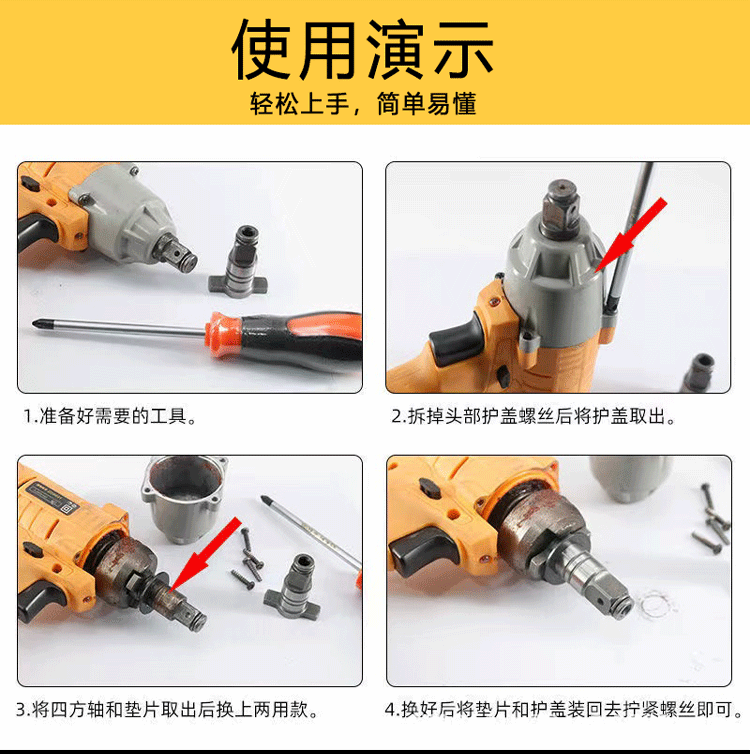 使用演示
轻松上手，简单易懂

1.准备好需要的工具。

2.拆掉头部护盖螺丝后将护盖取出。

3.将四方轴和垫片取出后换上两用款。

4.换好后将垫片和护盖装回去拧紧螺丝即可。