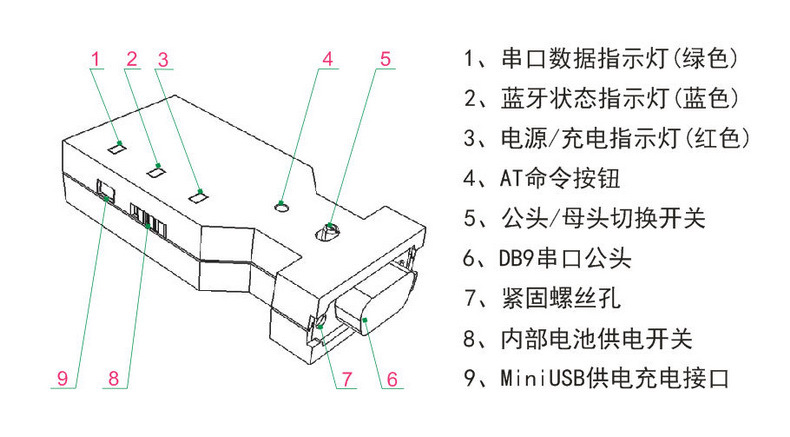 1 2 3 4 5

9 8 7 6

1、串口数据指示灯(绿色)
2、蓝牙状态指示灯(蓝色)
3、电源/充电指示灯(红色)
4、AT命令按钮
5、公头/母头切换开关
6、DB9串口公头
7、紧固螺丝孔
8、内部电池供电开关
9、MiniUSB供电充电接口