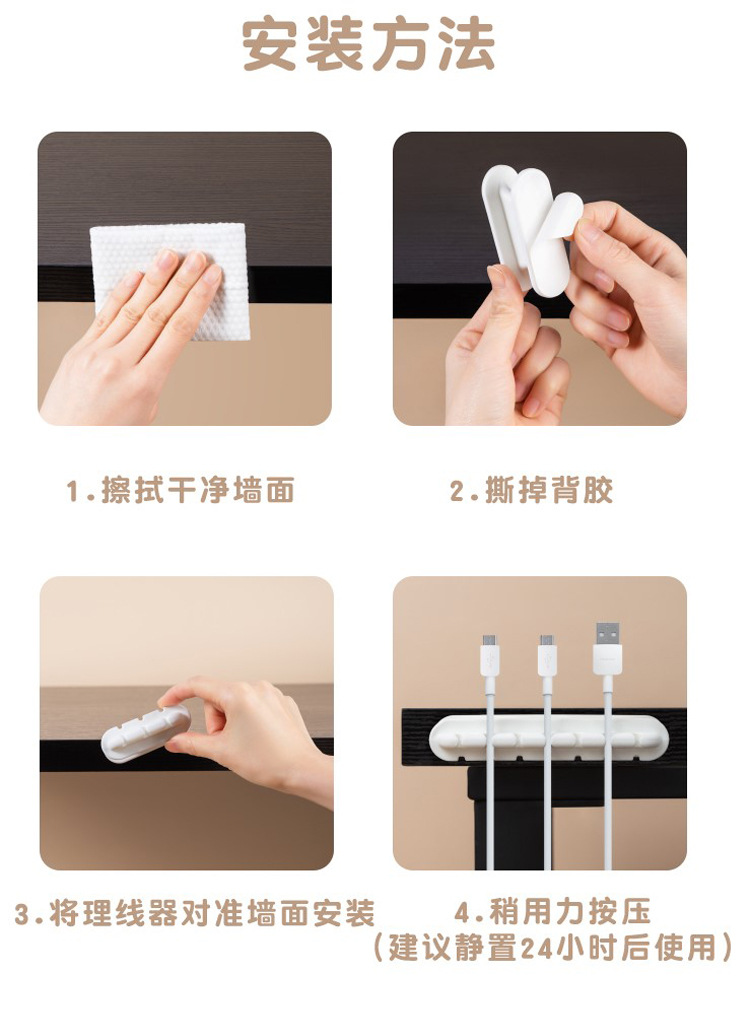 安装方法

1.擦拭干净墙面

2.撕掉背胶

3.将理线器对准墙面安装

4.稍用力按压
（建议静置24小时后使用）