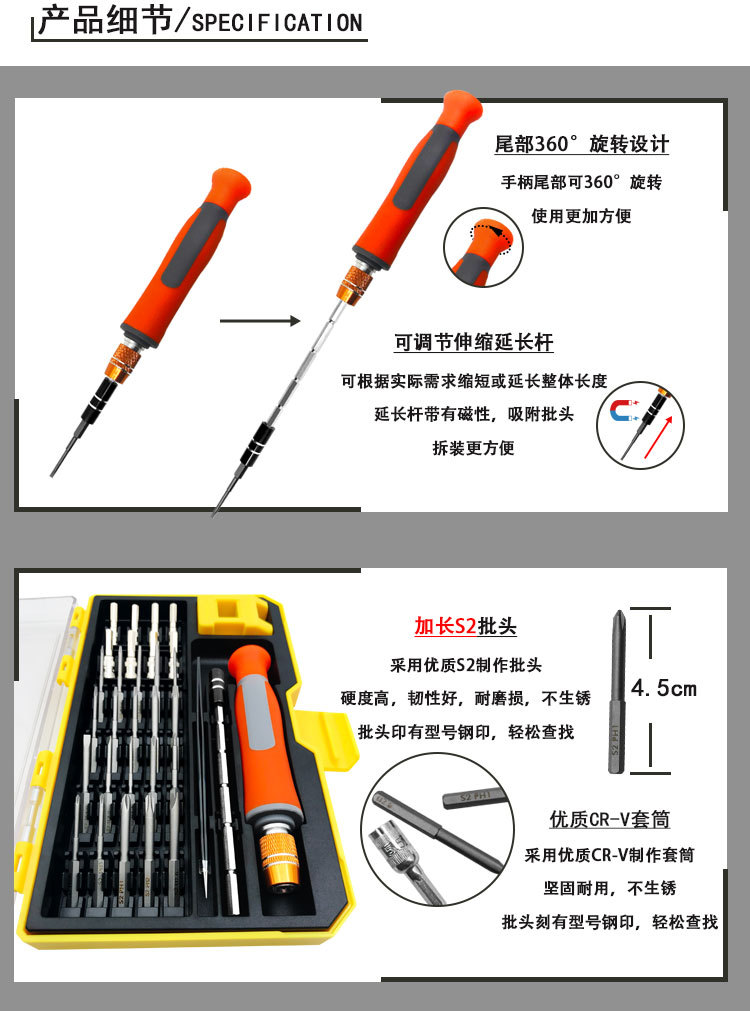 产品细节/SPECIFICATION

尾部360°旋转设计
手柄尾部可360°旋转
使用更加方便

可调节伸缩延长杆
可根据实际需求缩短或延长整体长度
延长杆带有磁性，吸附批头
拆装更方便

加长S2批头
采用优质S2制作批头
硬度高，韧性好，耐磨损，不生锈
批头印有型号钢印，轻松查找

4.5cm

S2 PH1

S2 PH1

优质CR-V套筒
采用优质CR-V制作套筒
坚固耐用，不生锈
批头刻有型号钢印，轻松查找