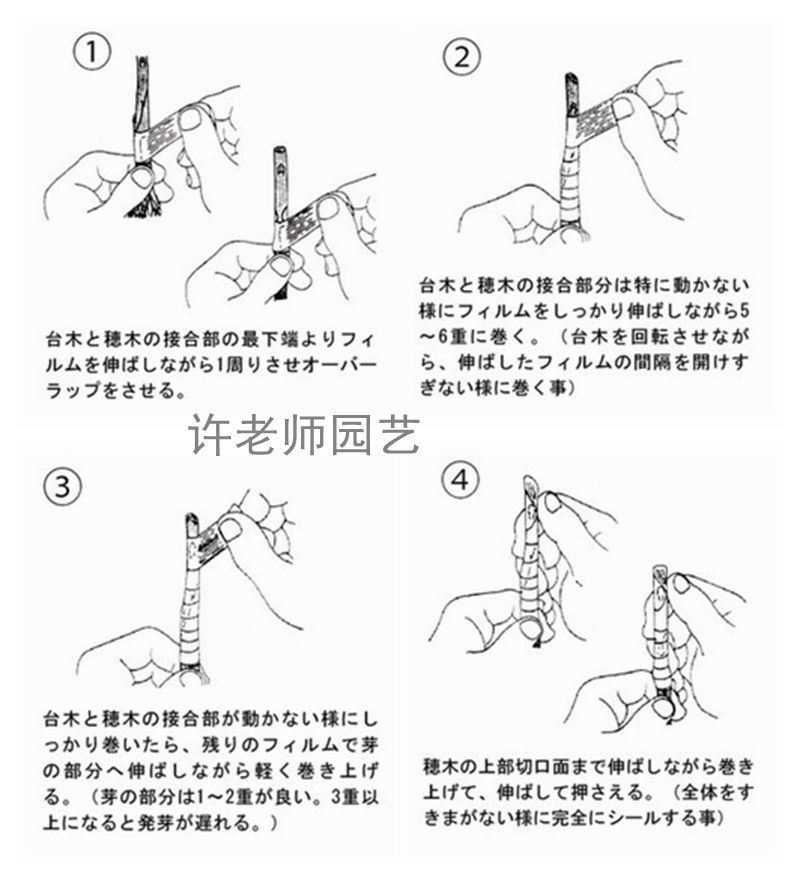 ①

台木と穂木の接合部の最下端よりフィルムを伸ばしながら1周りさせオーバーラップをさせる。

②

台木と穂木の接合部分は特に動かない様にフィルムをしっかり伸ばしながら5～6重に巻く。（台木を回転させながら、伸ばしたフィルムの間隔を開けすぎない様に巻く事）

许老师园艺

③

台木と穂木の接合部が動かない様にしっかり巻いたら、残りのフィルムで芽の部分へ伸ばしながら軽く巻き上げる。（芽の部分は1～2重が良い。3重以上になると発芽が遅れる。）

④

穂木の上部切口面まで伸ばしながら巻き上げて、伸ばして押さえる。（全体をすきまがない様に完全にシールする事）