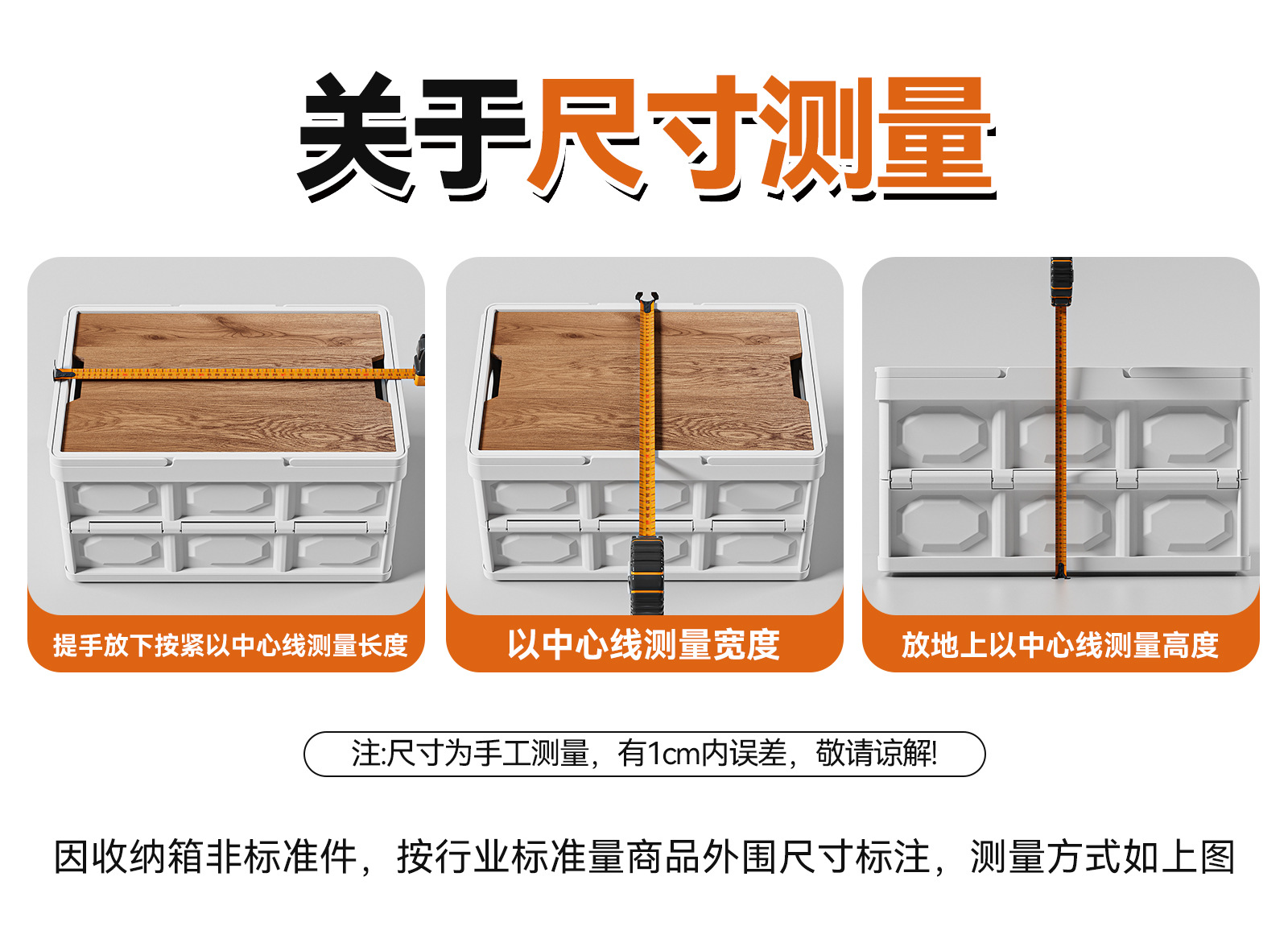 关于尺寸测量

提手放下按紧以中心线测量长度

以中心线测量宽度

放地上以中心线测量高度

注:尺寸为手工测量，有1cm内误差，敬请谅解!

因收纳箱非标准件，按行业标准量商品外围尺寸标注，测量方式如上图