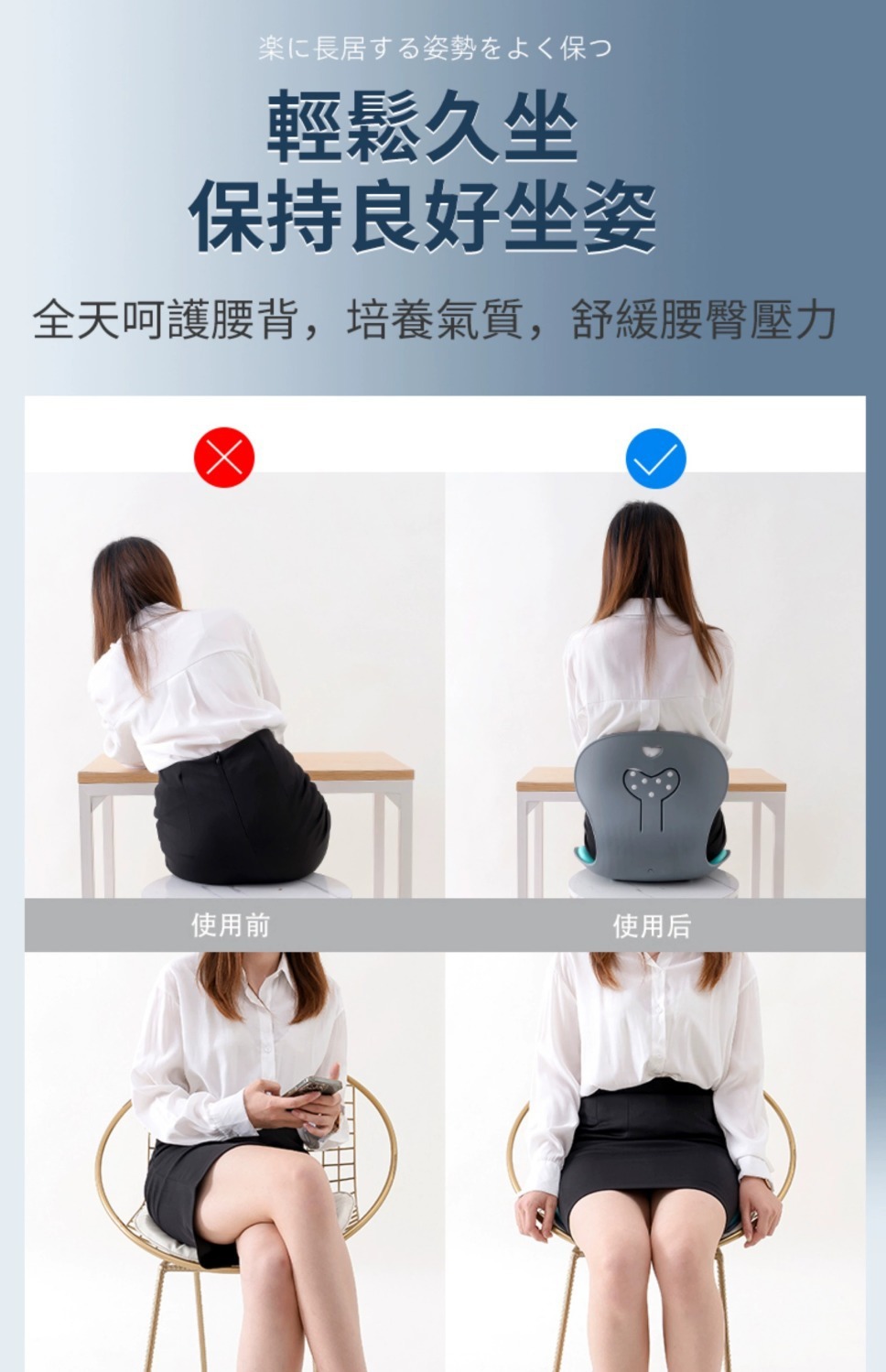 楽に長居する姿勢をよく保つ

輕鬆久坐
保持良好坐姿

全天呵護腰背，培養氣質，舒緩腰臀壓力

使用前

使用后