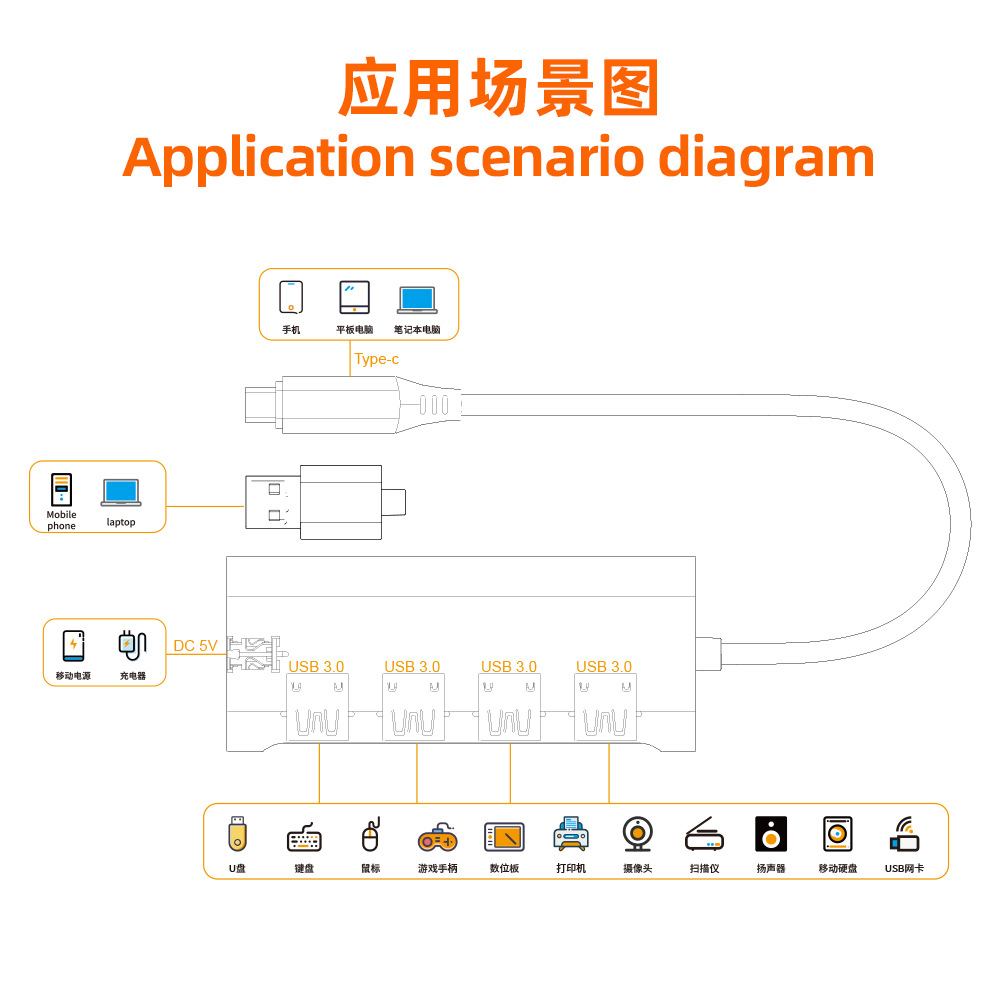 应用场景图
Application scenario diagram

手机 平板电脑 笔记本电脑

Type-c

Mobile phone laptop

移动电源 充电器

DC 5V

USB 3.0 USB 3.0 USB 3.0 USB 3.0

U盘 键盘 鼠标 游戏手柄 数位板 打印机 摄像头 扫描仪 扬声器 移动硬盘 USB网卡