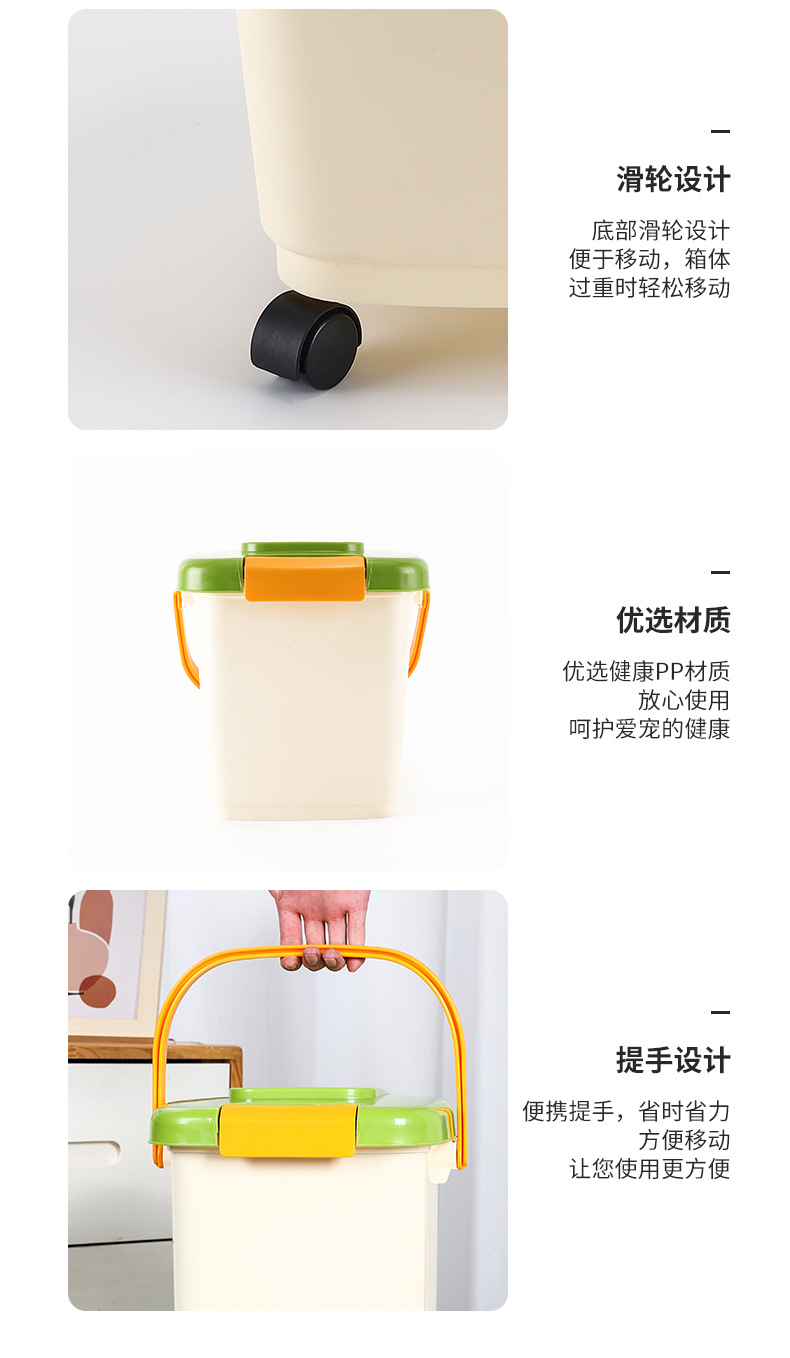 滑轮设计

底部滑轮设计
便于移动，箱体
过重时轻松移动

优选材质

优选健康PP材质
放心使用
呵护爱宠的健康

提手设计

便携提手，省时省力
方便移动
让您使用更方便