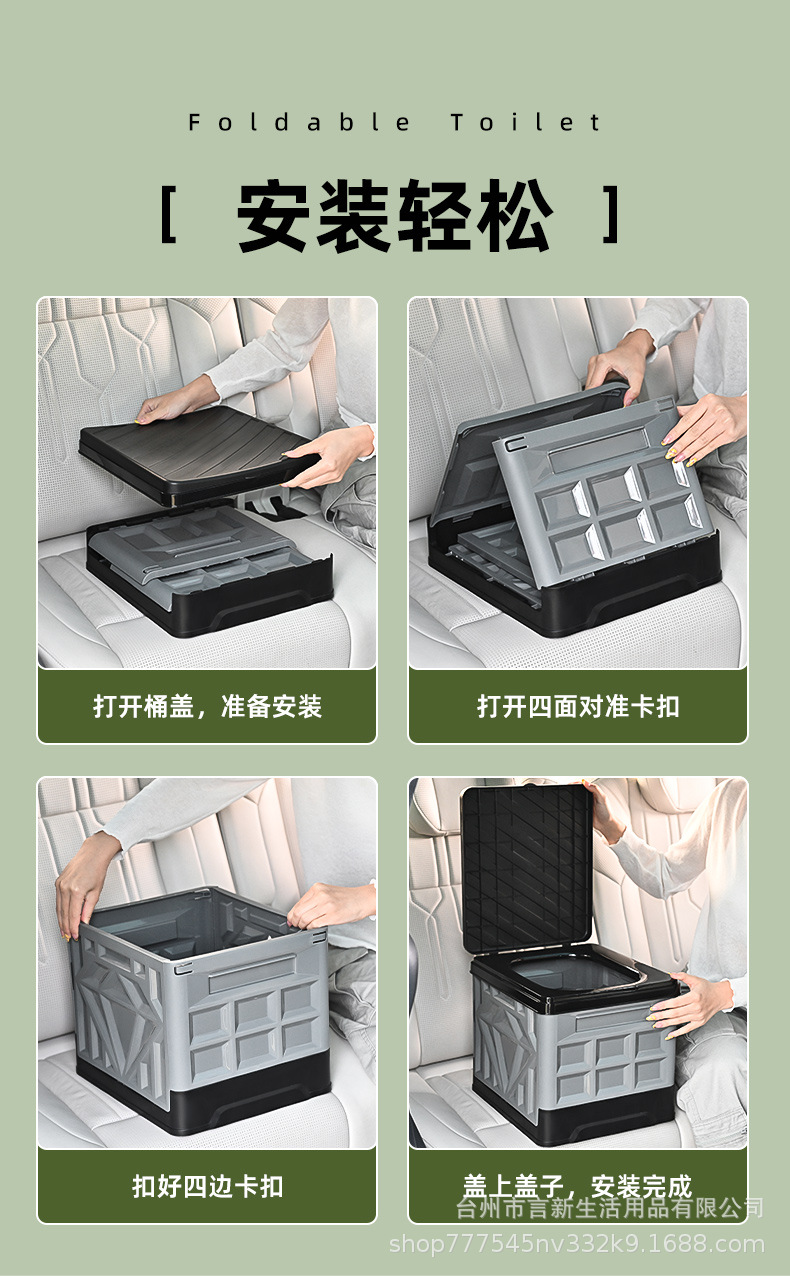 Foldable Toilet

[ 安装轻松 ]

打开桶盖，准备安装

打开四面对准卡扣

扣好四边卡扣

盖上盖子，安装完成

台州市言新生活用品有限公司
shop777545nv332k9.1688.com