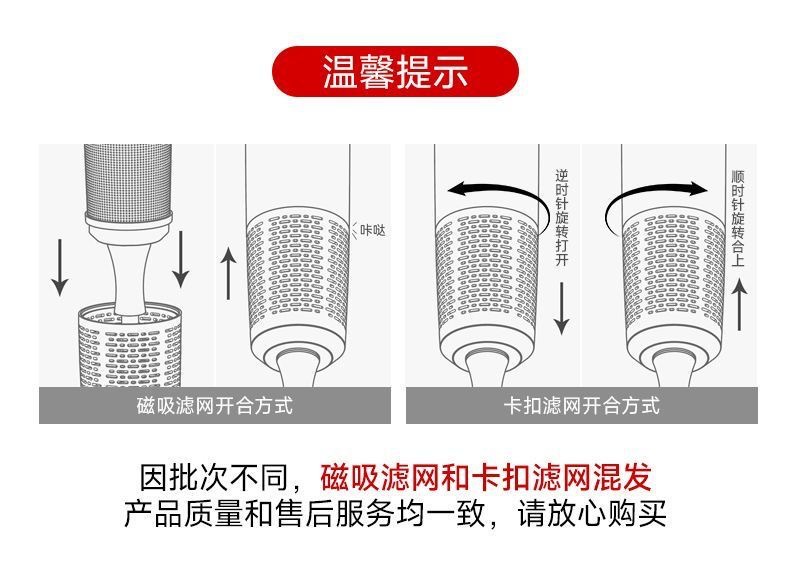 温馨提示

咔哒

磁吸滤网开合方式

逆时针旋转打开

顺时针旋转合上

卡扣滤网开合方式

因批次不同，磁吸滤网和卡扣滤网混发
产品质量和售后服务均一致，请放心购买