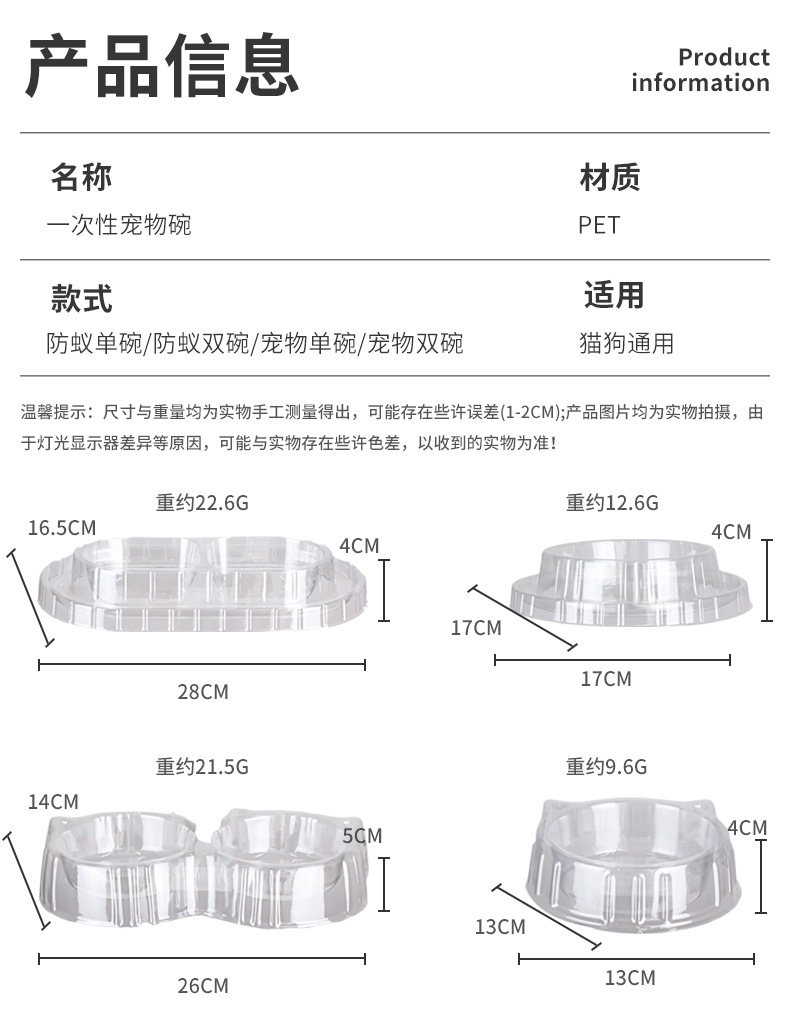 产品信息

Product information

名称
一次性宠物碗

材质
PET

款式
防蚁单碗/防蚁双碗/宠物单碗/宠物双碗

适用
猫狗通用

温馨提示：尺寸与重量均为实物手工测量得出，可能存在些许误差(1-2CM);产品图片均为实物拍摄，由于灯光显示器差异等原因，可能与实物存在些许色差，以收到的实物为准！

重约22.6G
16.5CM
4CM
28CM

重约12.6G
4CM
17CM
17CM

重约21.5G
14CM
5CM
26CM

重约9.6G
4CM
13CM
13CM