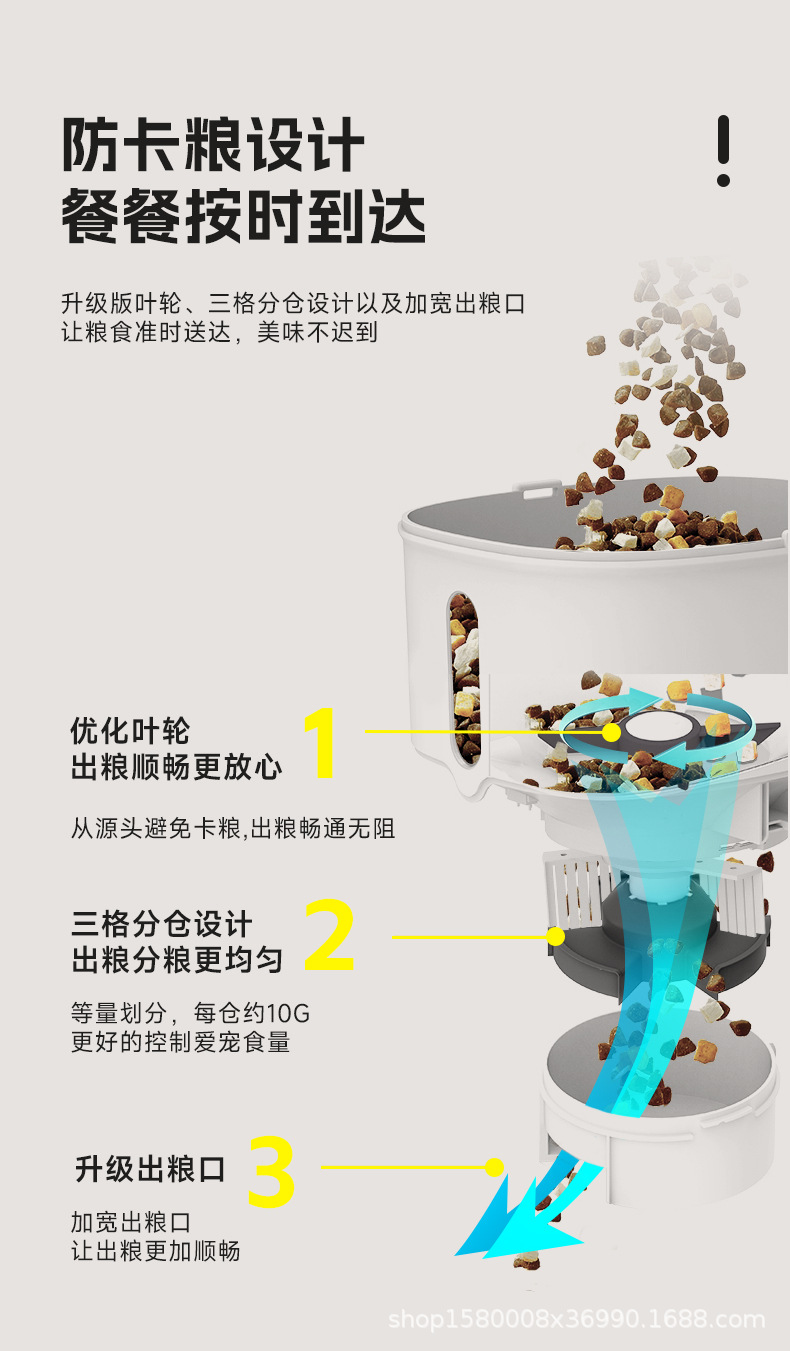 防卡粮设计
餐餐按时到达

!

升级版叶轮、三格分仓设计以及加宽出粮口
让粮食准时送达，美味不迟到

优化叶轮
出粮顺畅更放心

1

从源头避免卡粮,出粮畅通无阻

三格分仓设计
出粮分粮更均匀

2

等量划分，每仓约10G
更好的控制爱宠食量

升级出粮口

3

加宽出粮口
让出粮更加顺畅

shop1580008x36990.1688.com