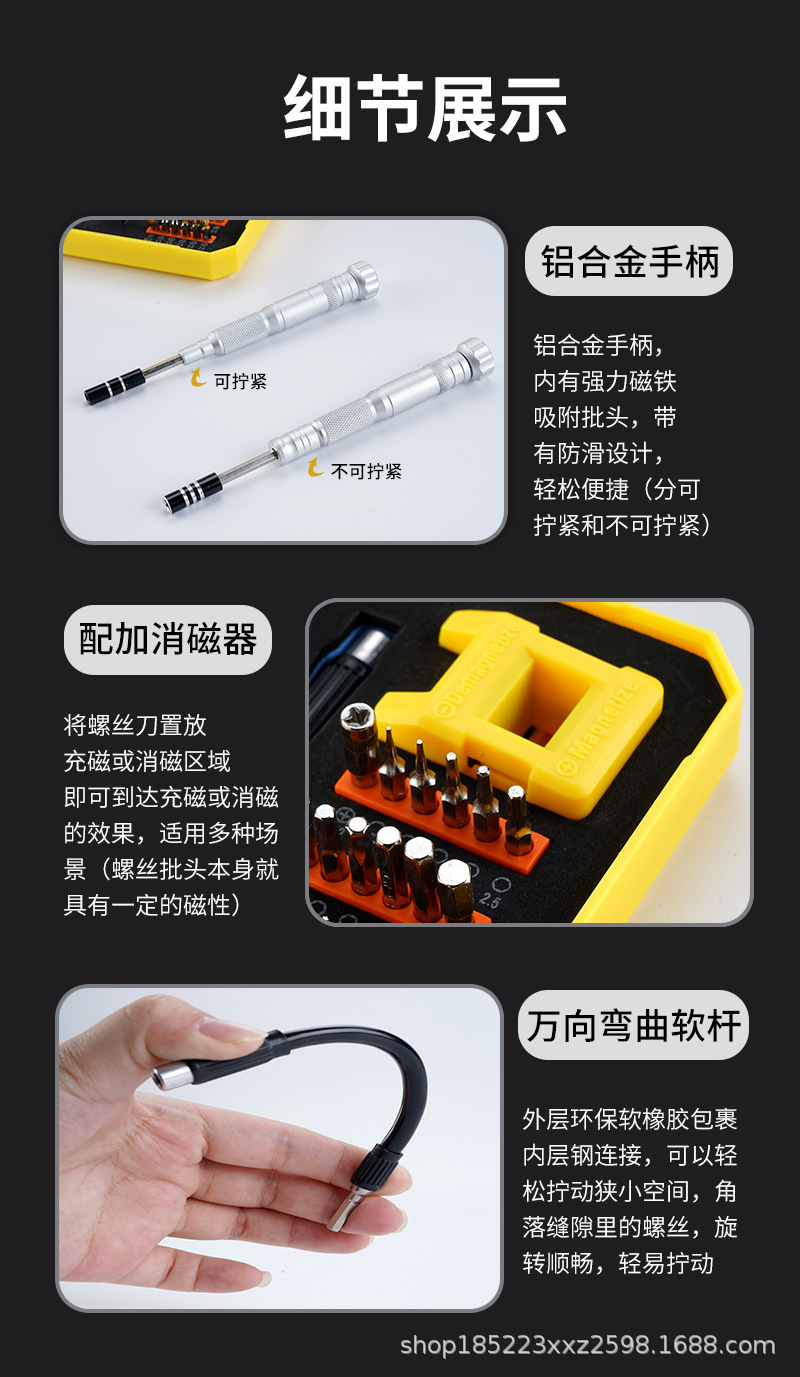 细节展示

可拧紧

不可拧紧

铝合金手柄

铝合金手柄，内有强力磁铁吸附批头，带有防滑设计，轻松便捷（分可拧紧和不可拧紧）

配加消磁器

将螺丝刀置放充磁或消磁区域即可到达充磁或消磁的效果，适用多种场景（螺丝批头本身就具有一定的磁性）

Demagnetize

Magnetize

2.5

万向弯曲软杆

外层环保软橡胶包裹内层钢连接，可以轻松拧动狭小空间，角落缝隙里的螺丝，旋转顺畅，轻易拧动

shop185223xxz2598.1688.com