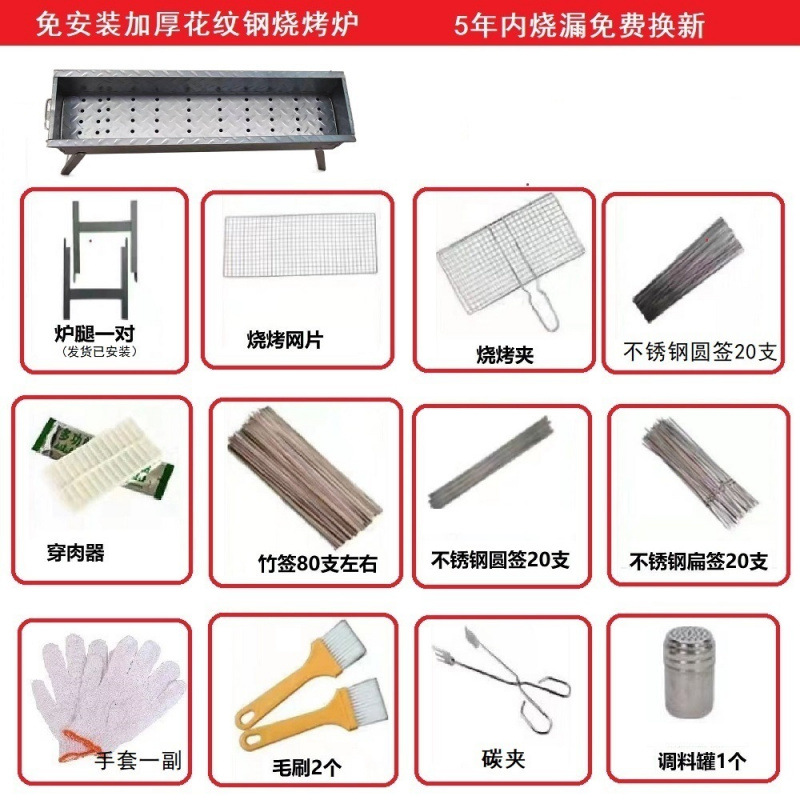 免安装加厚花纹钢烧烤炉　5年内烧漏免费换新

炉腿一对
（发货已安装）

烧烤网片

烧烤夹

不锈钢圆签20支

穿肉器

竹签80支左右

不锈钢圆签20支

不锈钢扁签20支

手套一副

毛刷2个

碳夹

调料罐1个