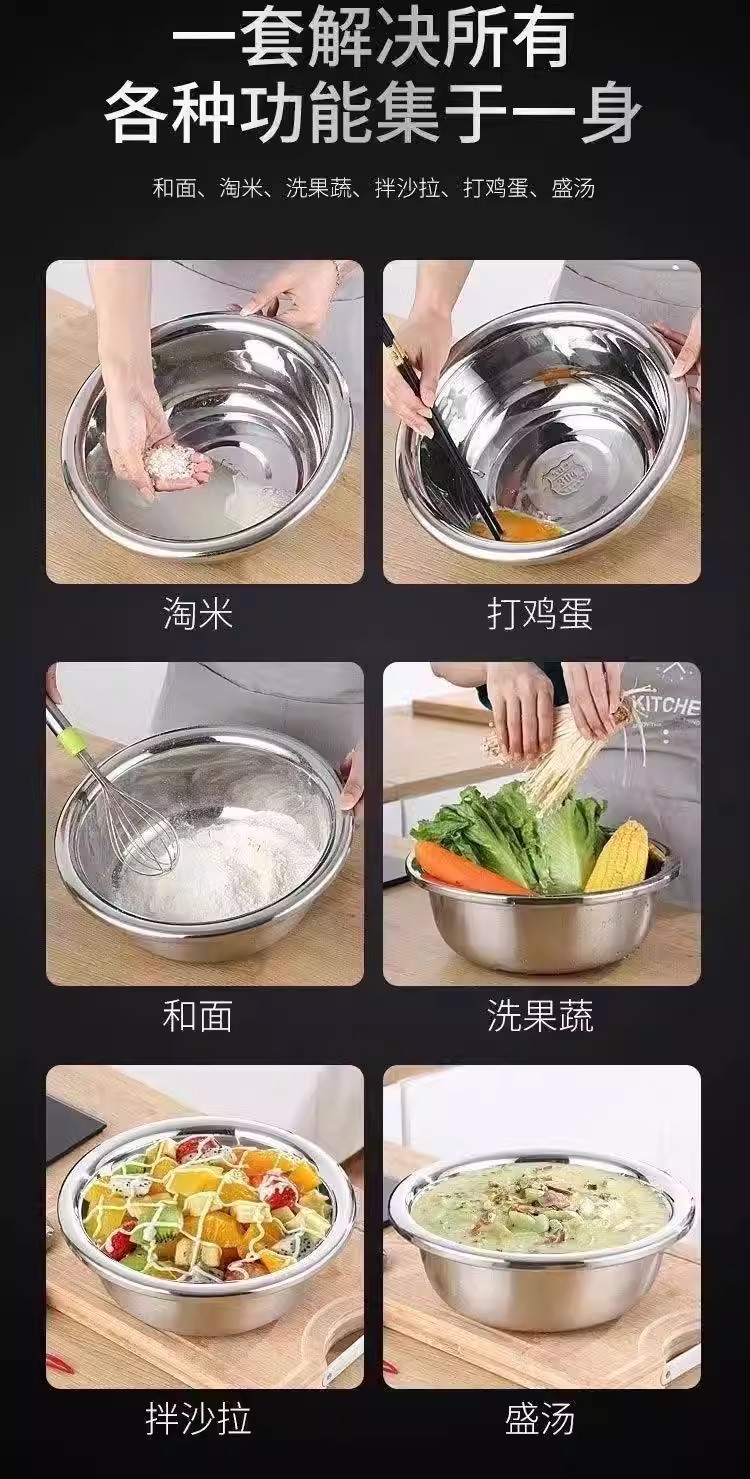 一套解决所有
各种功能集于一身

和面、淘米、洗果蔬、拌沙拉、打鸡蛋、盛汤

淘米

打鸡蛋

KITCHE

和面

洗果蔬

拌沙拉

盛汤