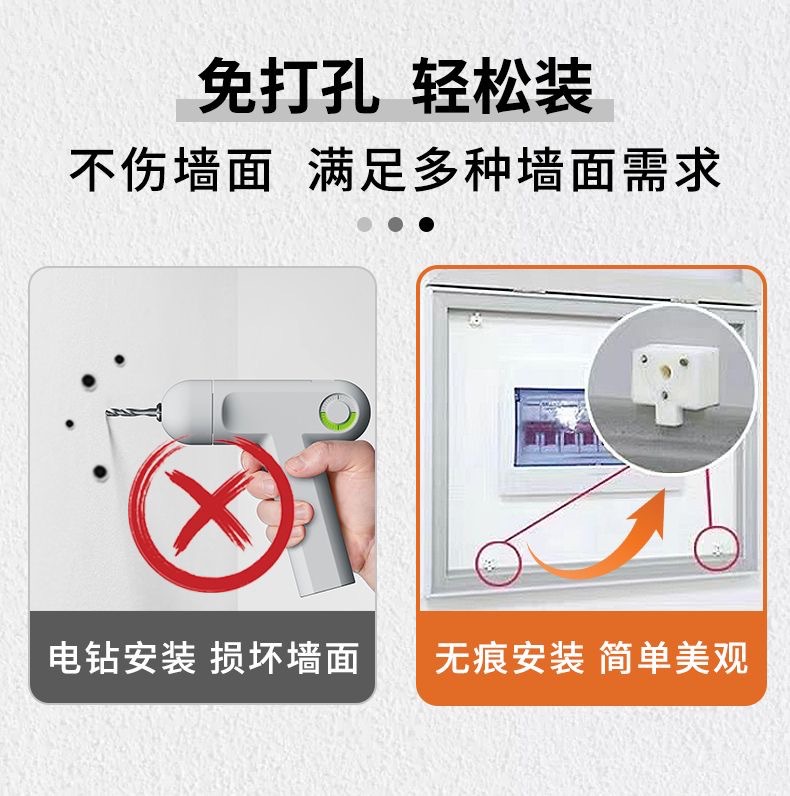 免打孔 轻松装

不伤墙面 满足多种墙面需求

电钻安装 损坏墙面

无痕安装 简单美观