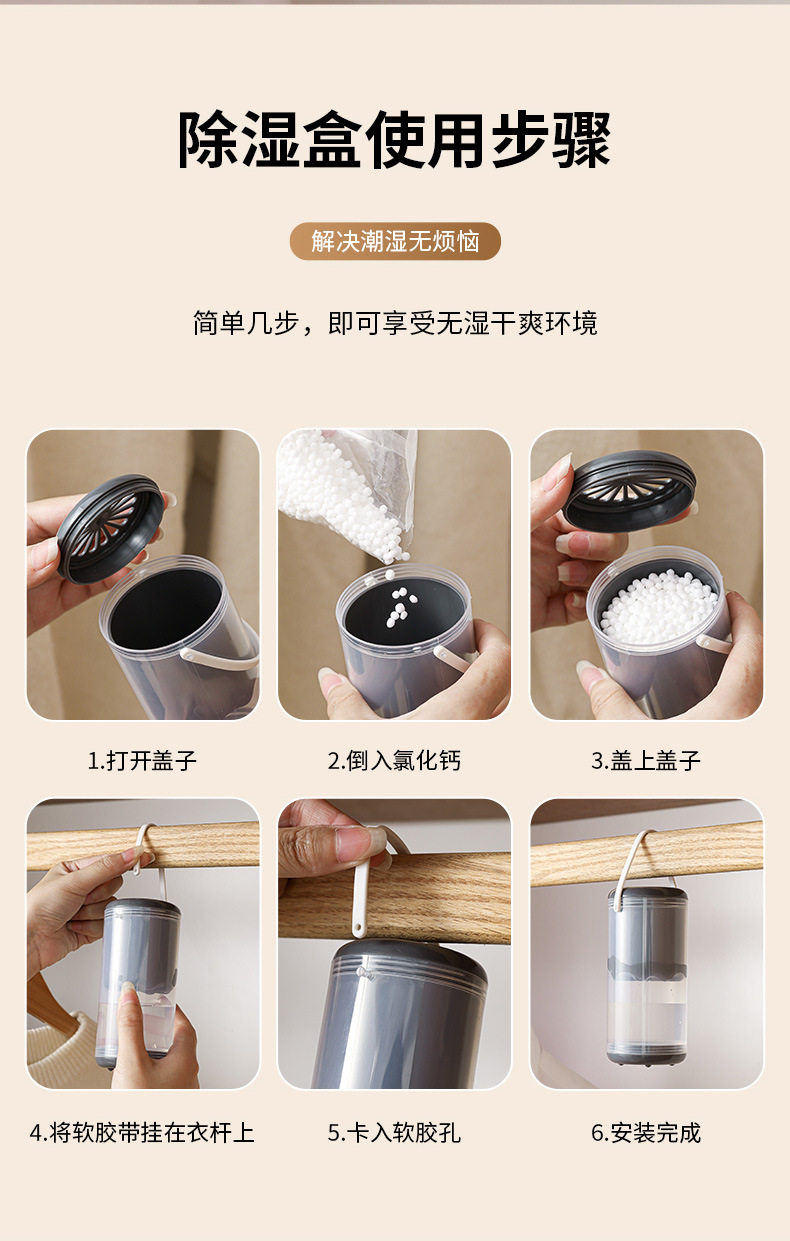 除湿盒使用步骤

解决潮湿无烦恼

简单几步，即可享受无湿干爽环境

1.打开盖子

2.倒入氯化钙

3.盖上盖子

4.将软胶带挂在衣杆上

5.卡入软胶孔

6.安装完成