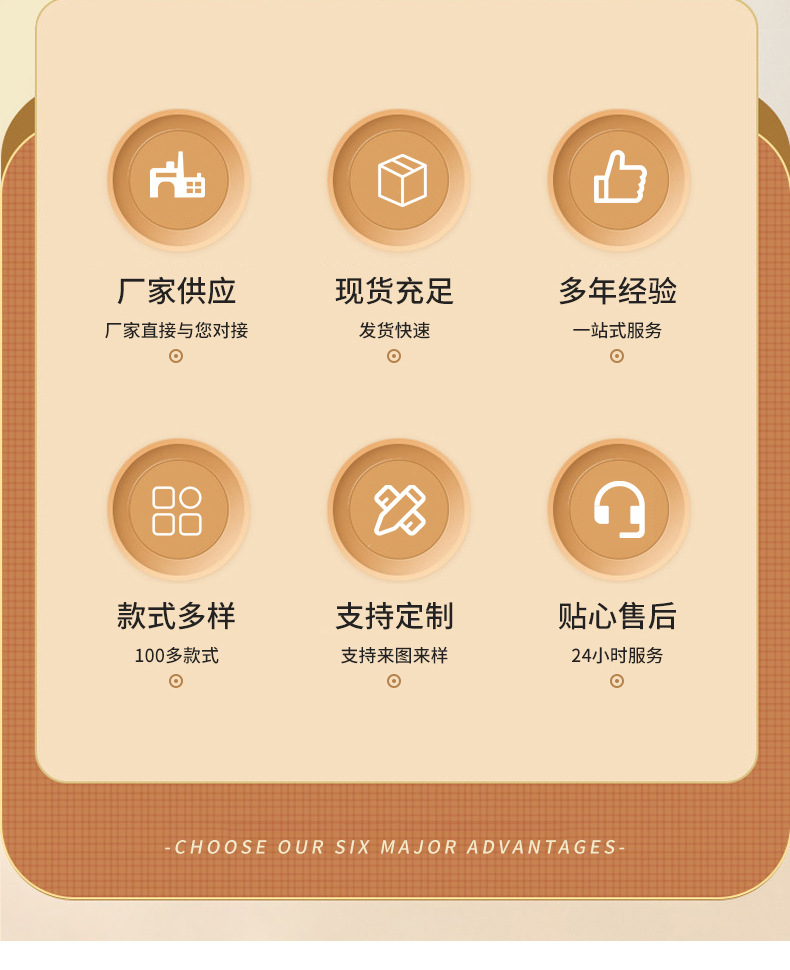 厂家供应
厂家直接与您对接

现货充足
发货快速

多年经验
一站式服务

款式多样
100多款式

支持定制
支持来图来样

贴心售后
24小时服务

-CHOOSE OUR SIX MAJOR ADVANTAGES-