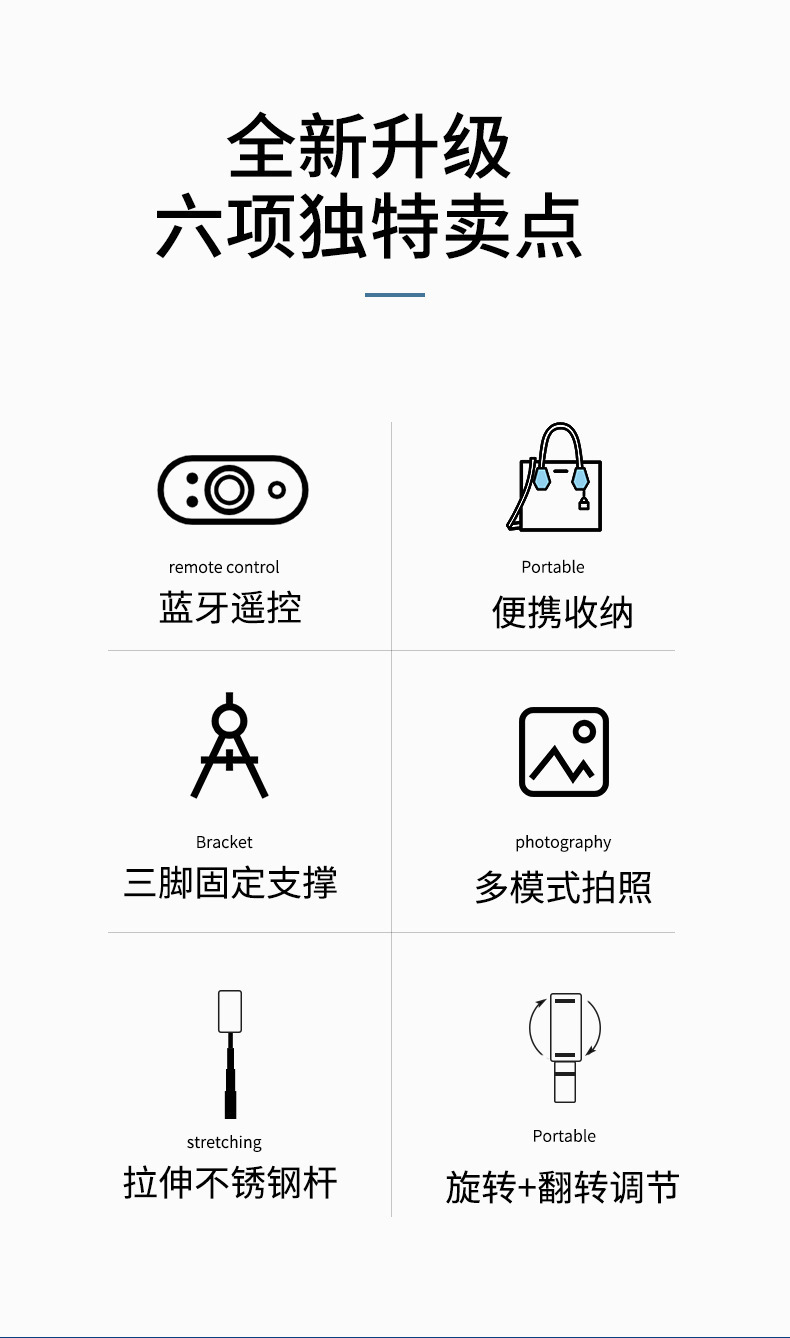 全新升级
六项独特卖点

remote control
蓝牙遥控

Portable
便携收纳

Bracket
三脚固定支撑

photography
多模式拍照

stretching
拉伸不锈钢杆

Portable
旋转+翻转调节