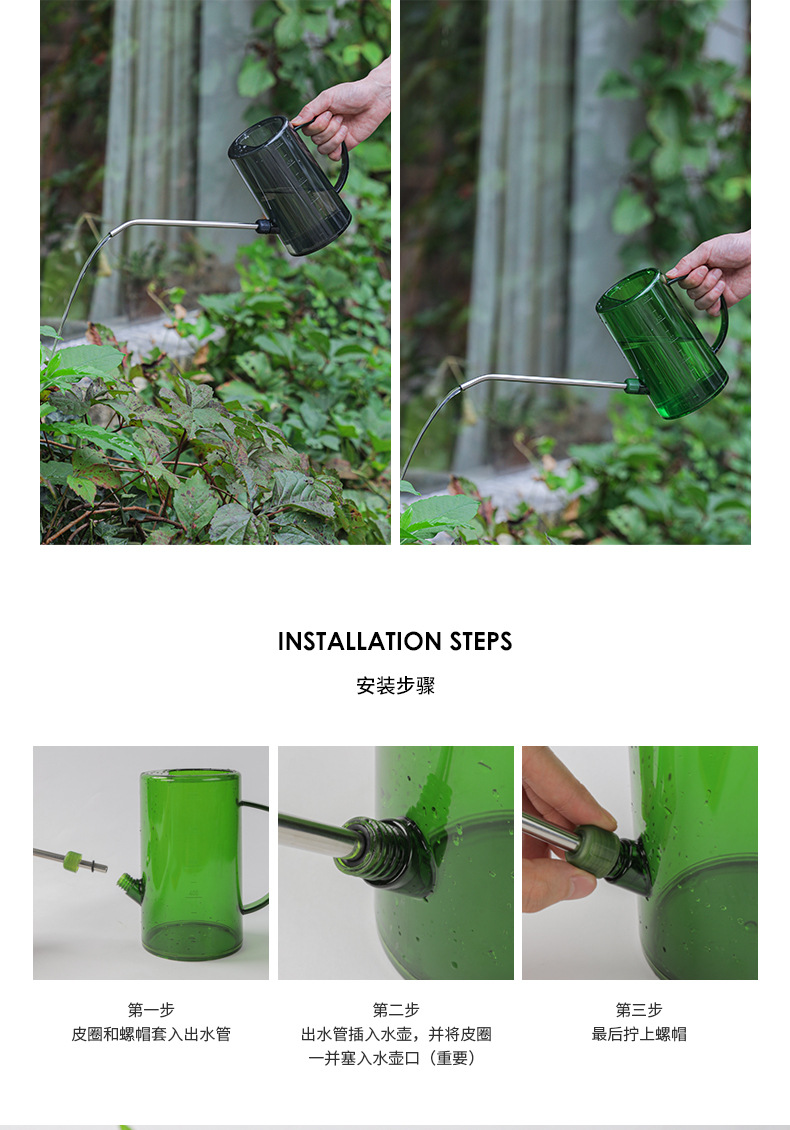 INSTALLATION STEPS
安装步骤

第一步
皮圈和螺帽套入出水管

第二步
出水管插入水壶，并将皮圈一并塞入水壶口（重要）

第三步
最后拧上螺帽